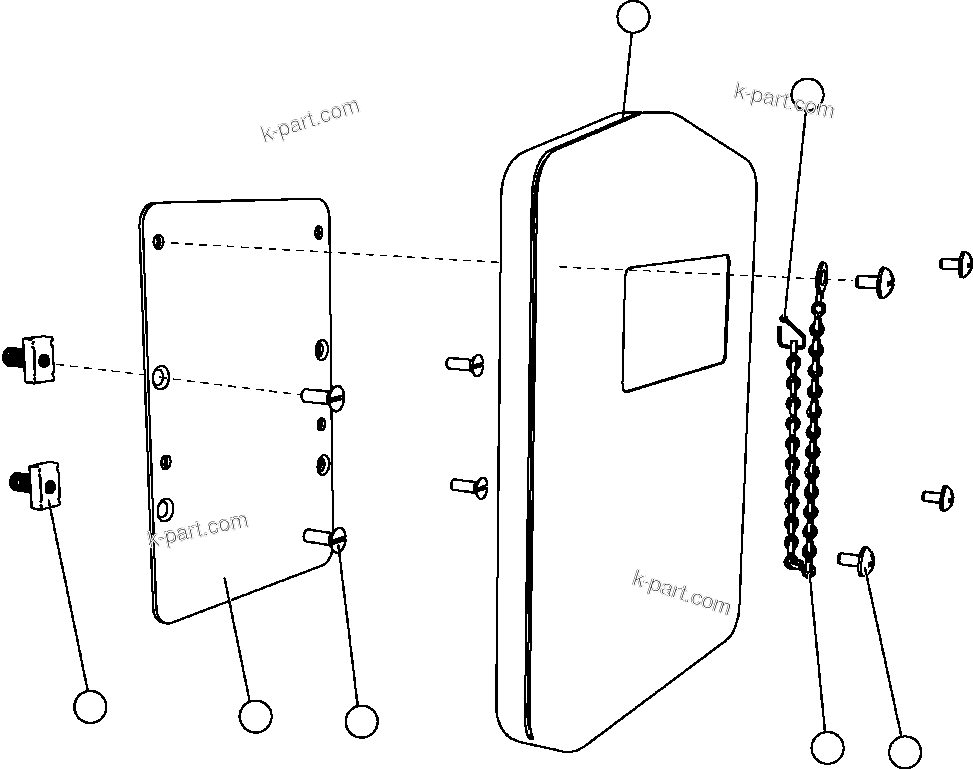 k-part.com

k-part.com

k-part.com

k-part.com