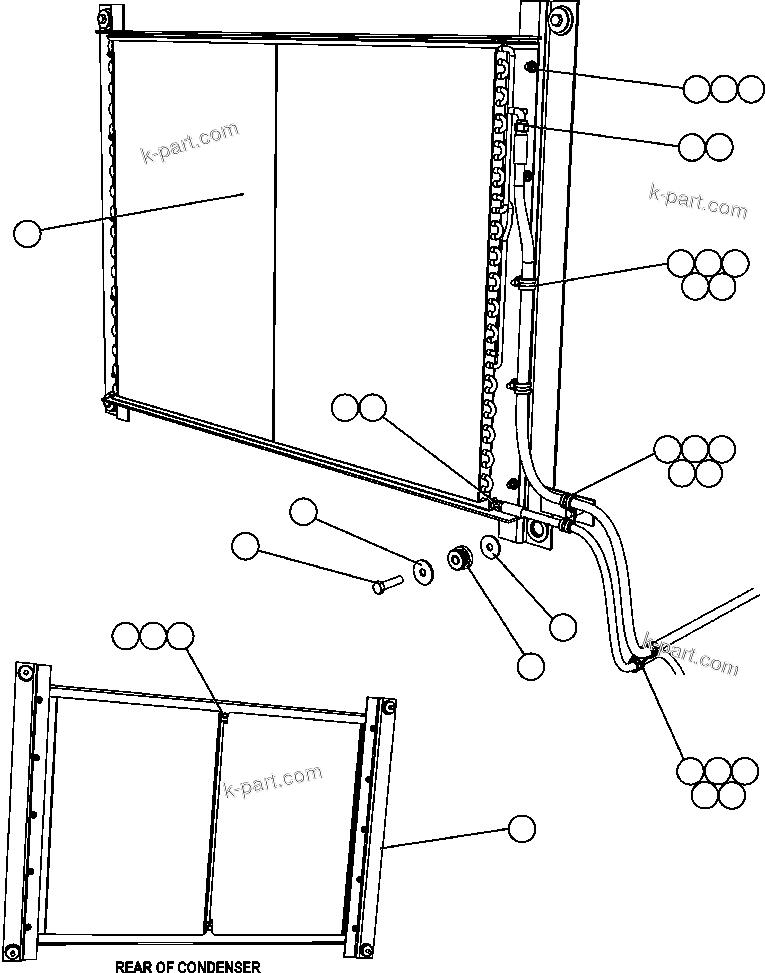 k-part.com

k-part.com

k-part.com

k-part.com

REAR OF CONDENSER