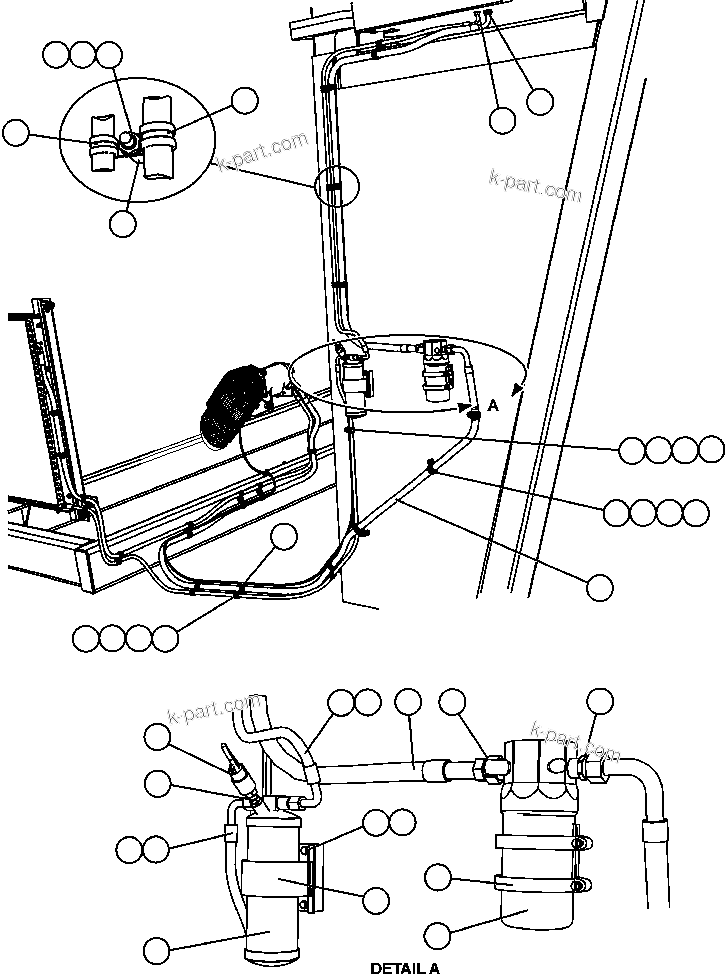 k-part.com

k-part.com

A

k-part.com

k-part.com

DETAIL A