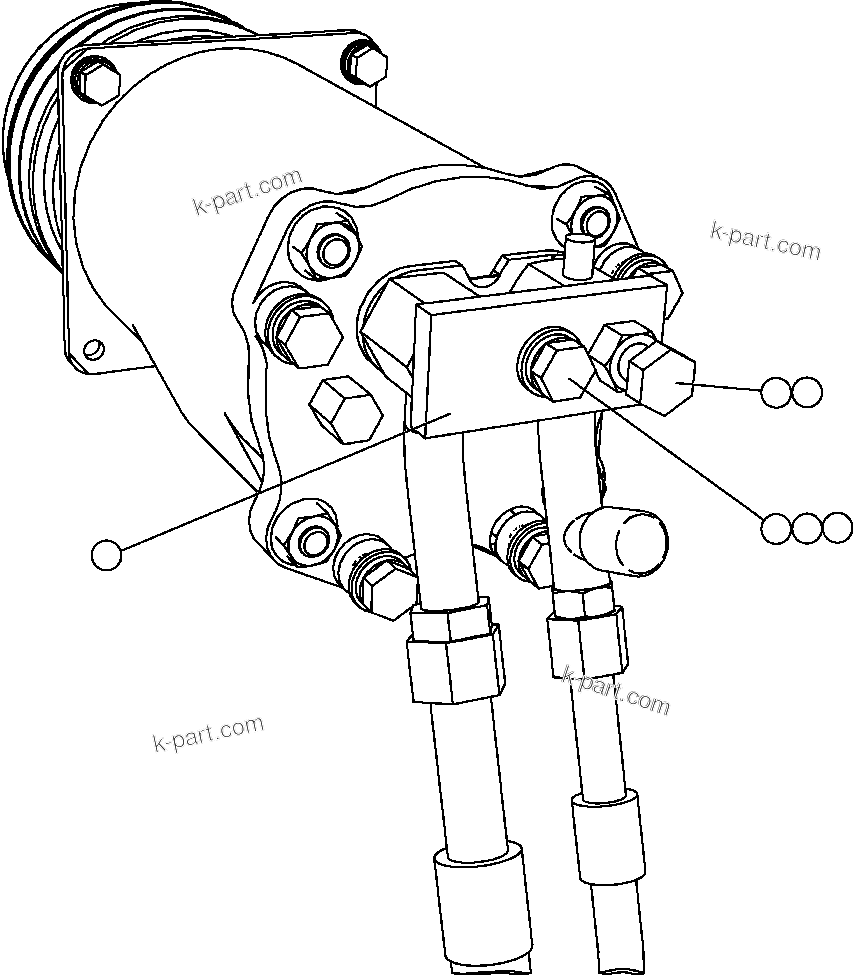 k-part.com

k-part.com

k-part.com

k-part.com