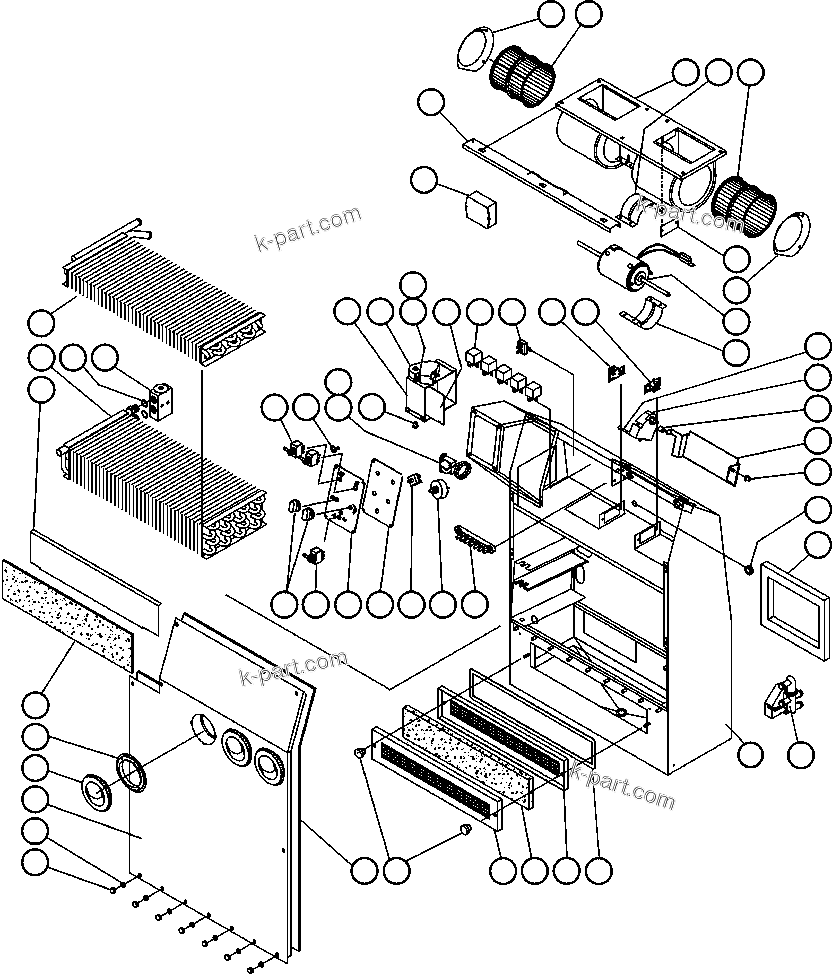 k-part.com
k-part.com
k-part.com
k-part.com