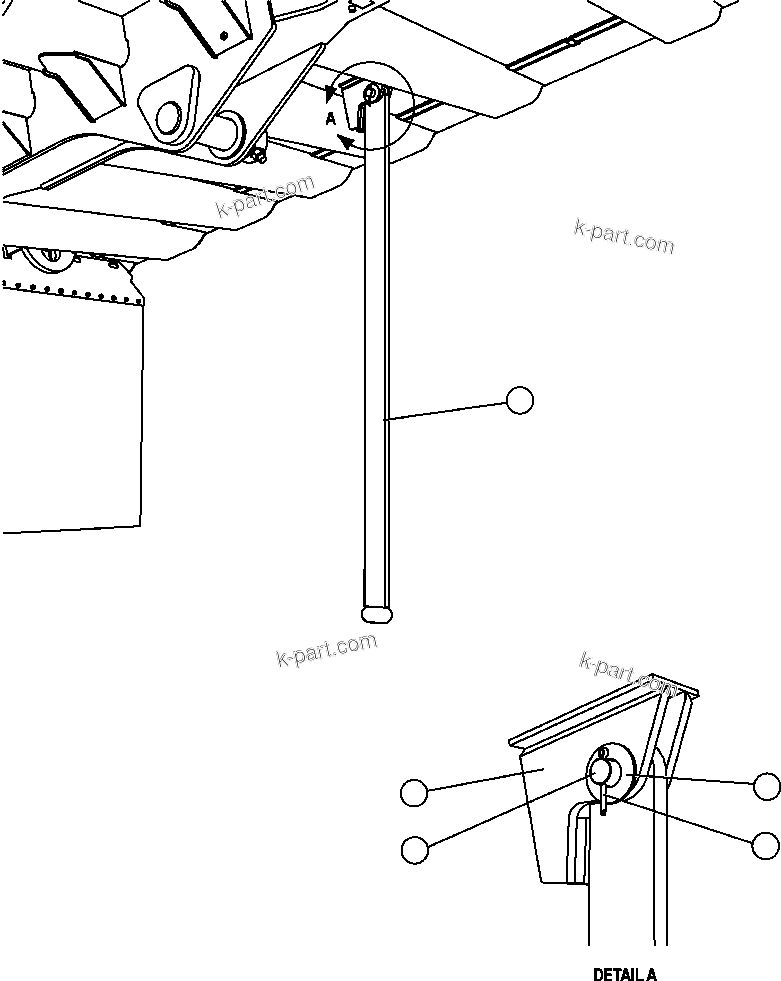 A

k-part.com

k-part.com

k-part.com

k-part.com

DETAIL A