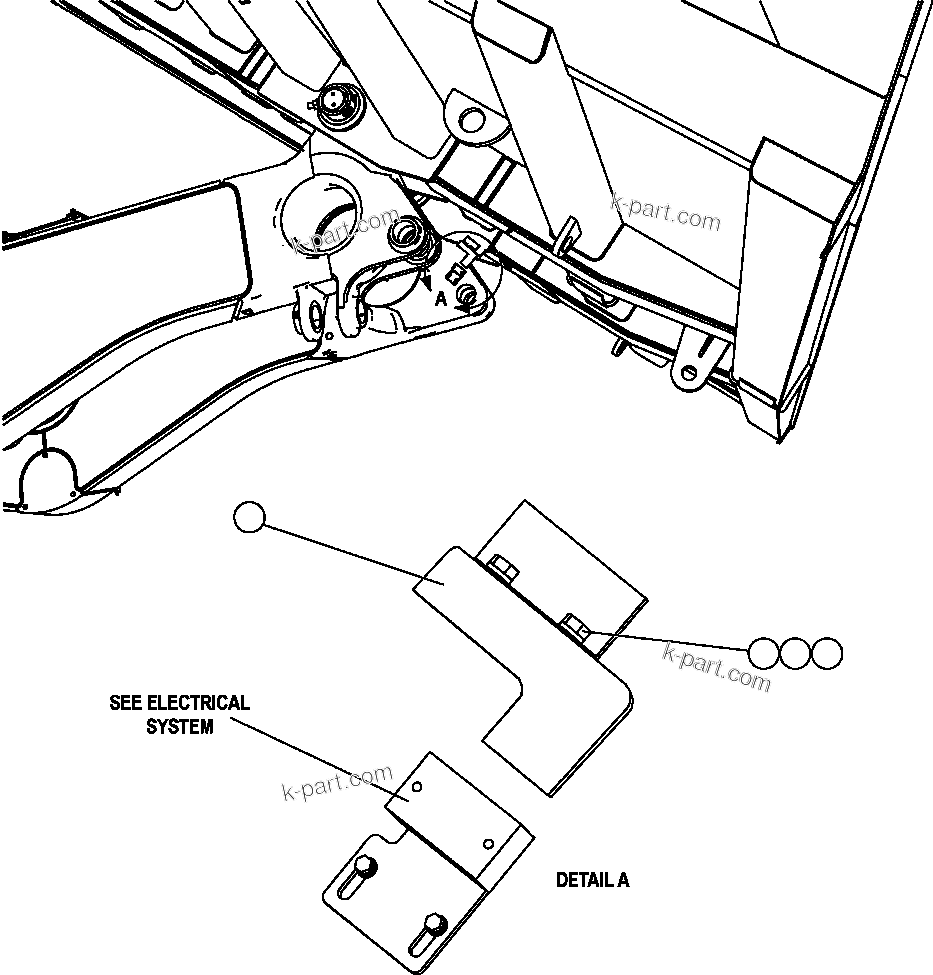 k-part.com

k-part.com

A

k-part.com

SEE ELECTRICAL SYSTEM

k-part.com

DETAIL A