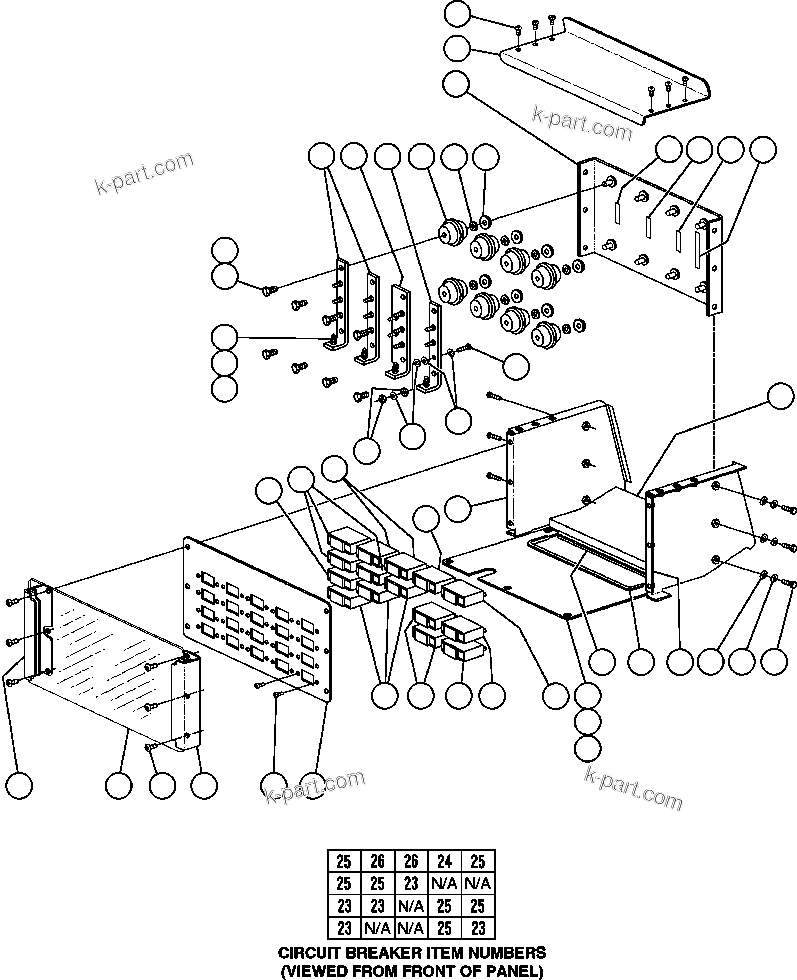 k-part.com
k-part.com
k-part.com
k-part.com

| 25 | 26 | 26 | 24 | 25 |
|---|---|---|---|---|
| 25 | 25 | 23 | N/A | N/A |
| 23 | 23 | N/A | 25 | 25 |
| 23 | N/A | N/A | 25 | 23 |

CIRCUIT BREAKER ITEM NUMBERS
(VIEWED FROM FRONT OF PANEL)