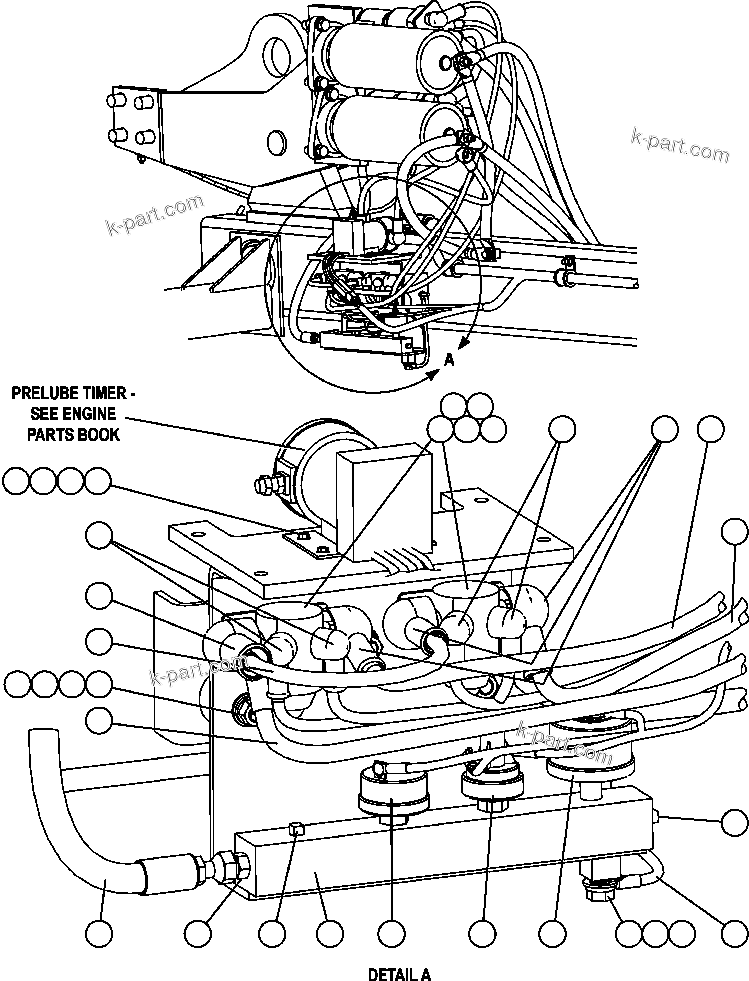 k-part.com
k-part.com
A
PRELUBE TIMER - SEE ENGINE PARTS BOOK
k-part.com
k-part.com
DETAIL A