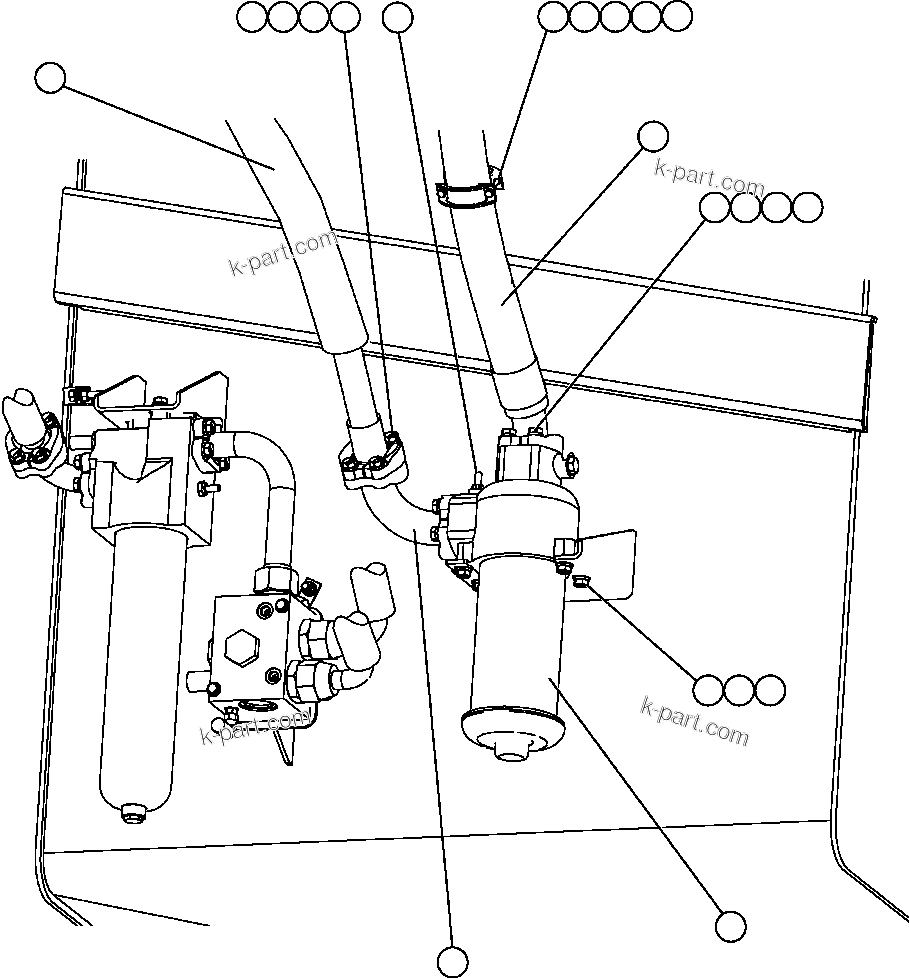 k-part.com
k-part.com
k-part.com
k-part.com