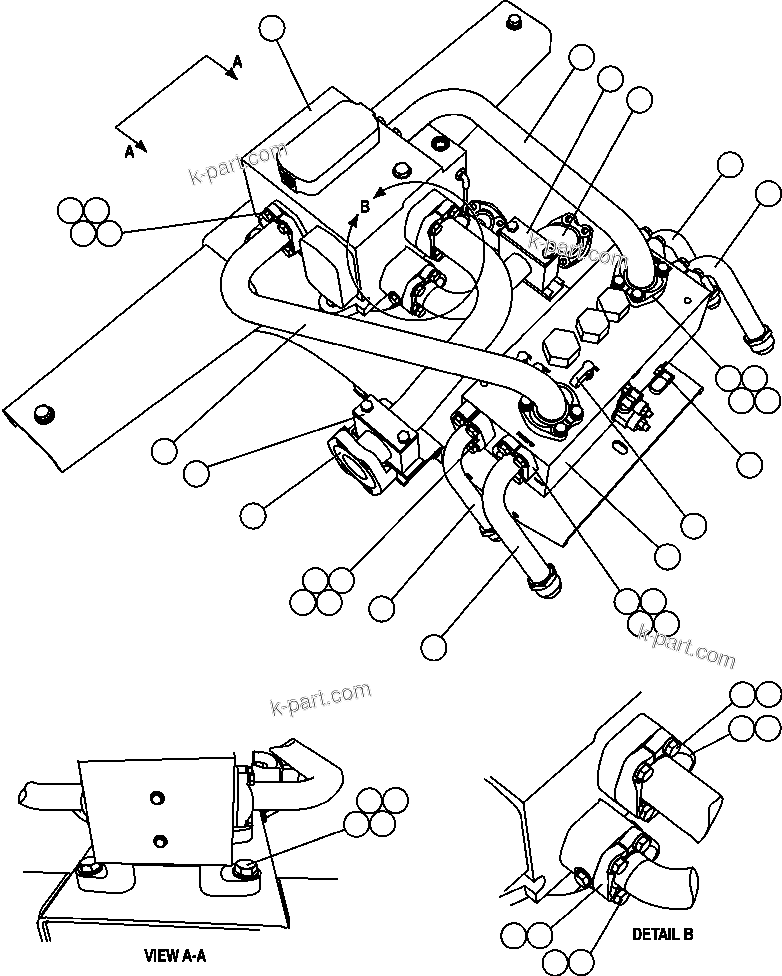 A

A

k-part.com

B

k-part.com

k-part.com

k-part.com

VIEW A-A

DETAIL B