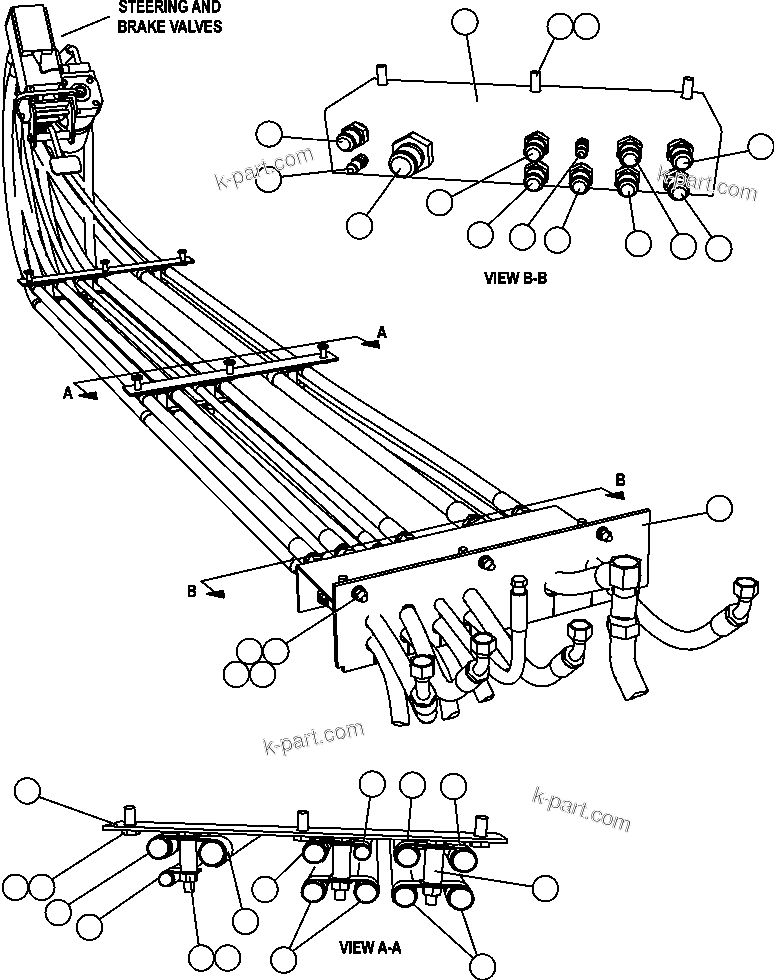 STEERING AND BRAKE VALVES

k-part.com

k-part.com

VIEW B-B

A

A

B

B

k-part.com

k-part.com

VIEW A-A