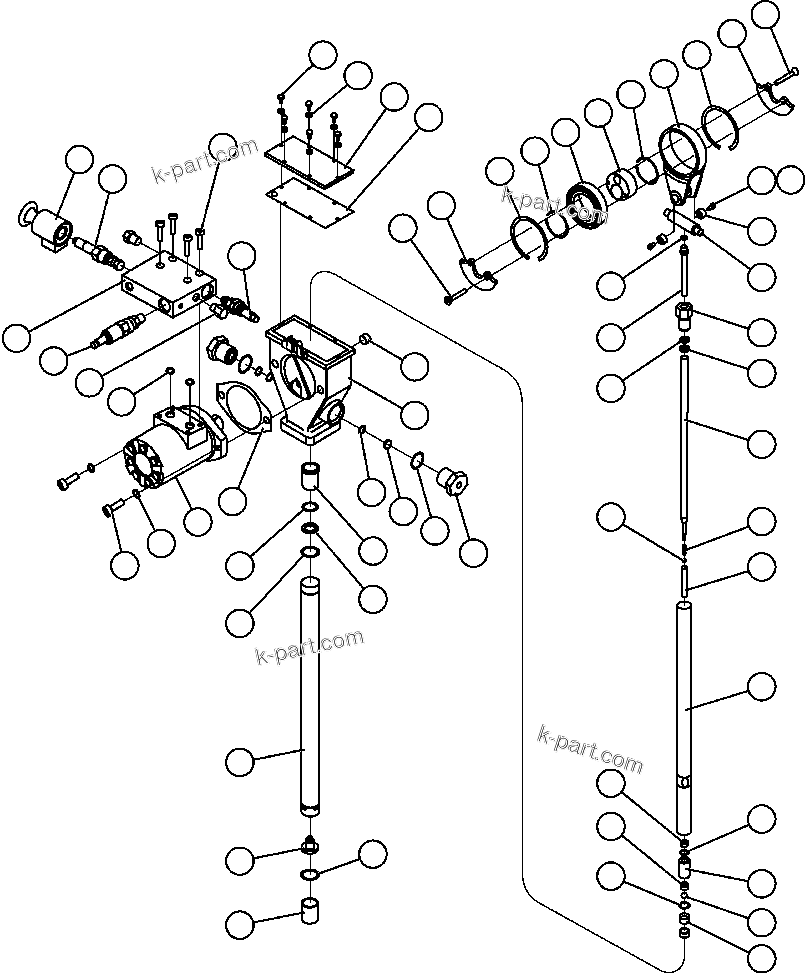 k-part.com
k-part.com
k-part.com
k-part.com