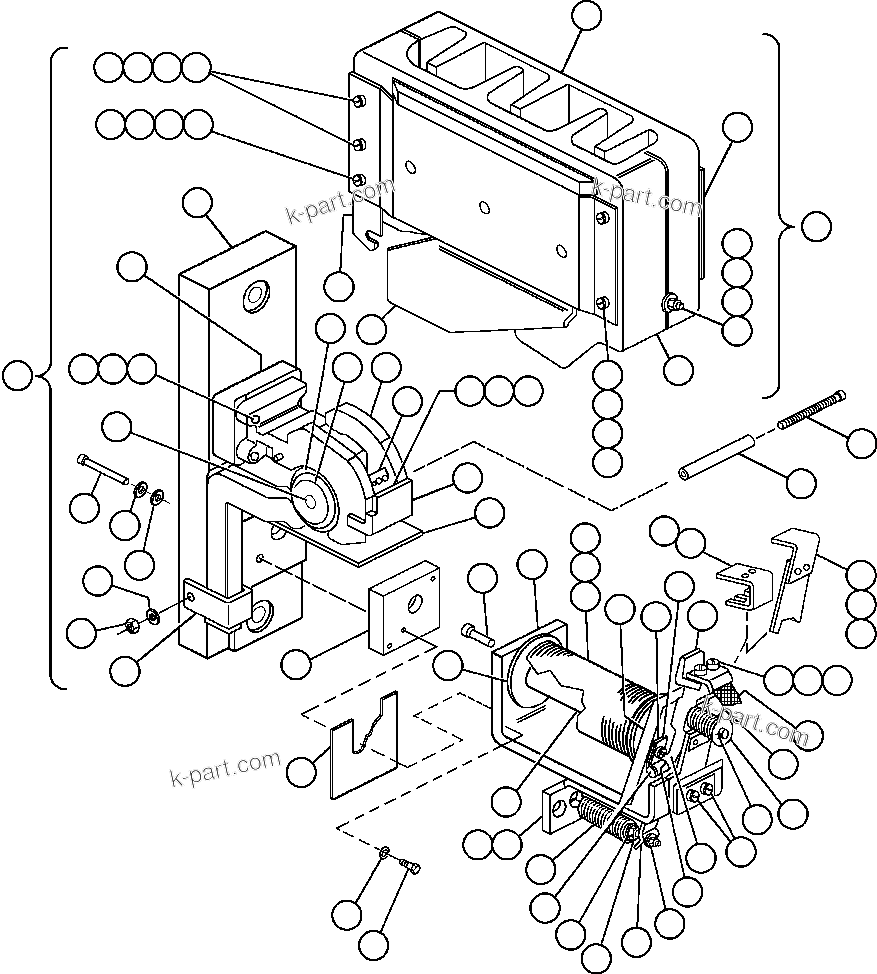 k-part.com
k-part.com
k-part.com
k-part.com