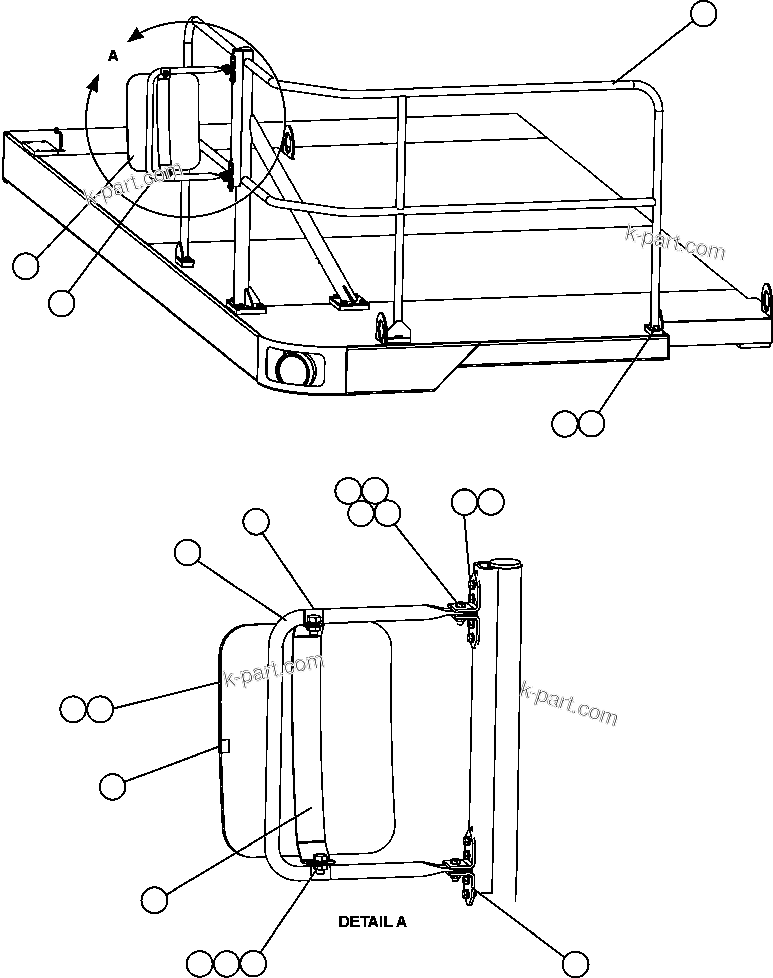 A

k-part.com

k-part.com

k-part.com

k-part.com

DETAIL A