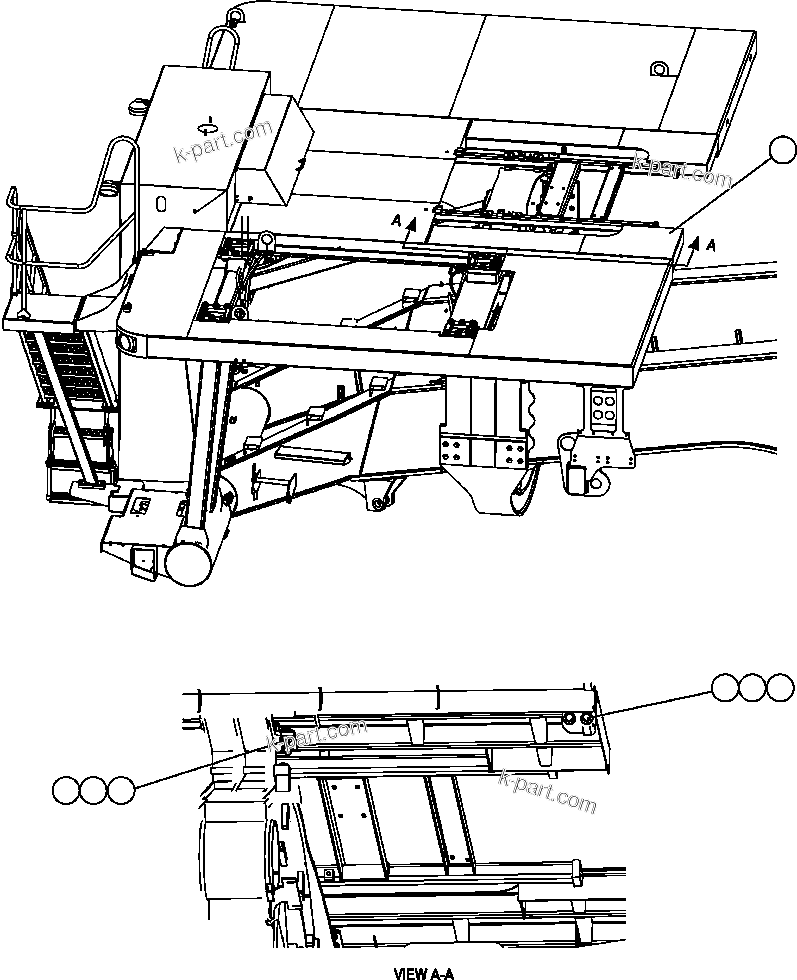 k-part.com

k-part.com

A

A

k-part.com

k-part.com

VIEW A-A