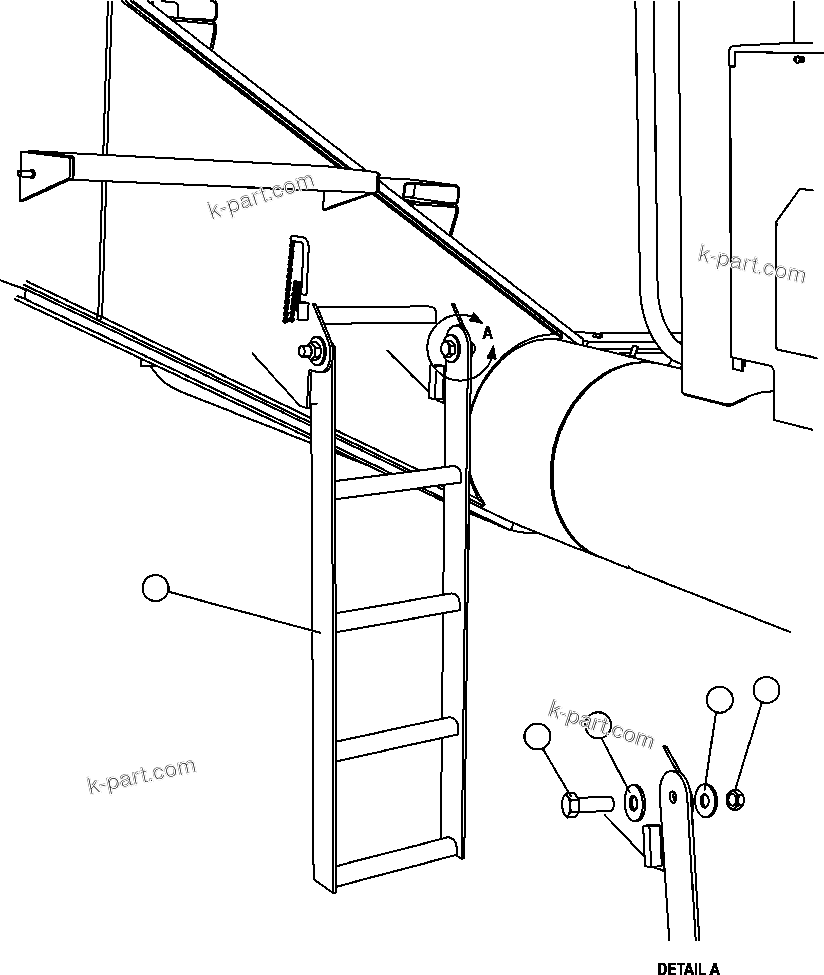 k-part.com
k-part.com
A
k-part.com
k-part.com
DETAIL A