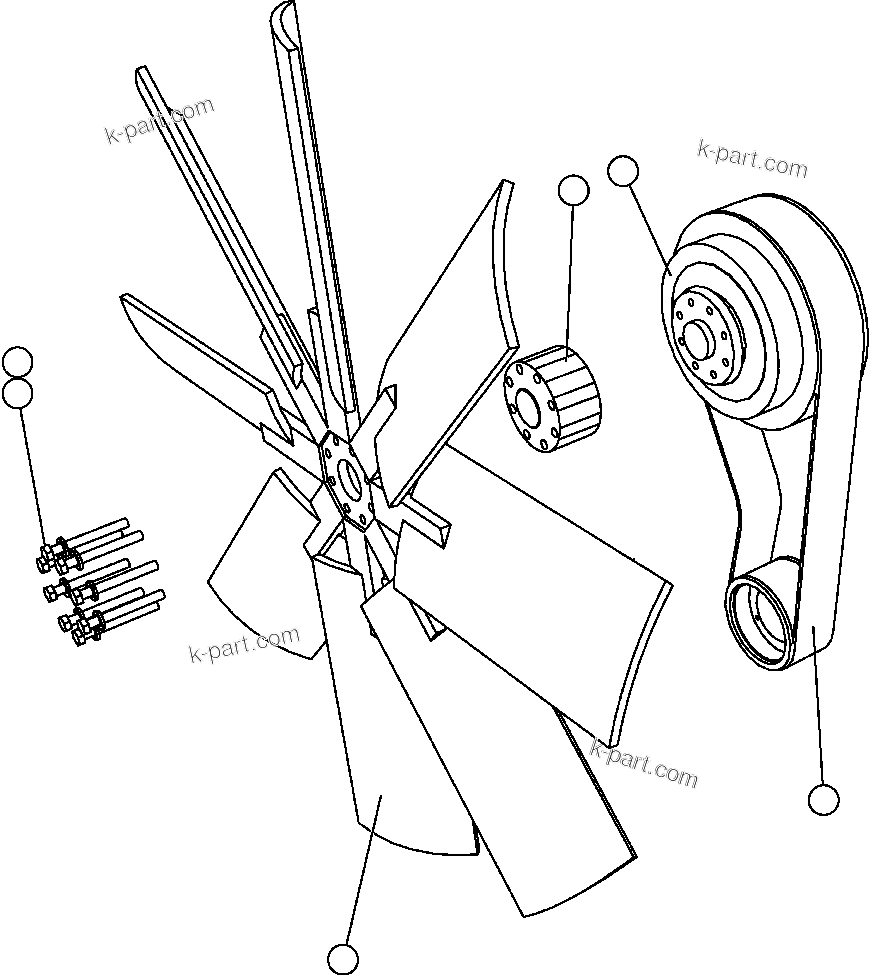 k-part.com
k-part.com
k-part.com
k-part.com