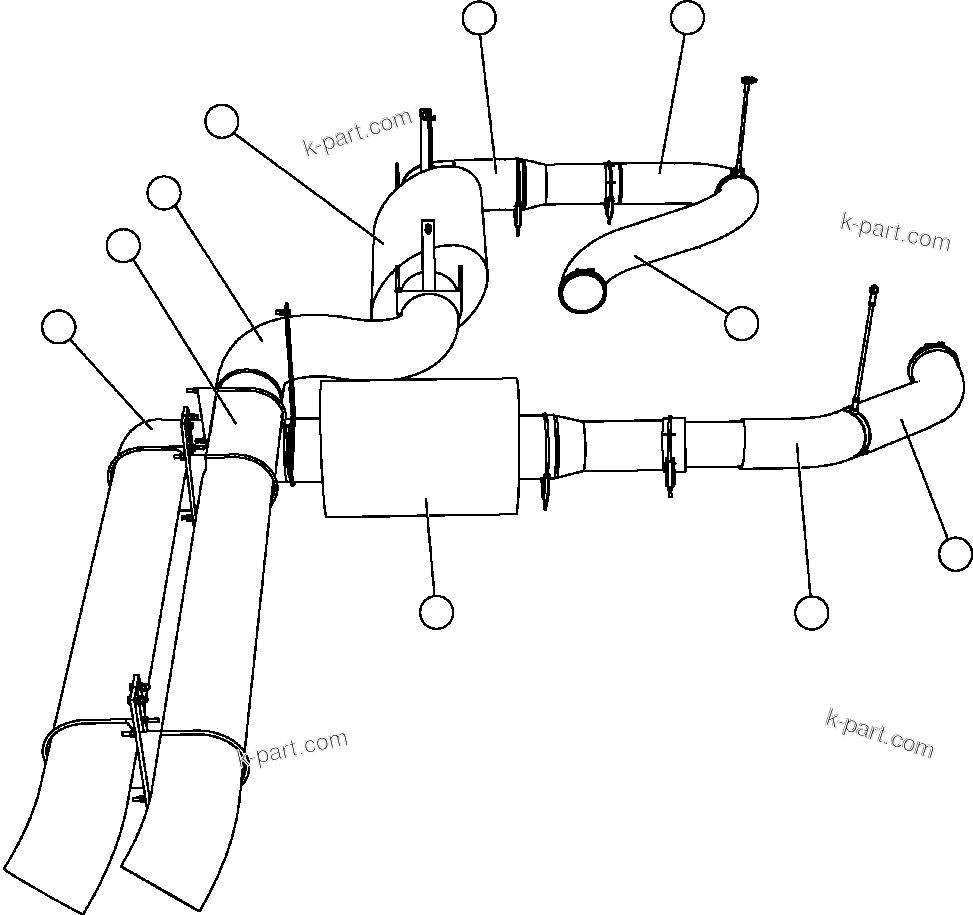 k-part.com

k-part.com

k-part.com

k-part.com