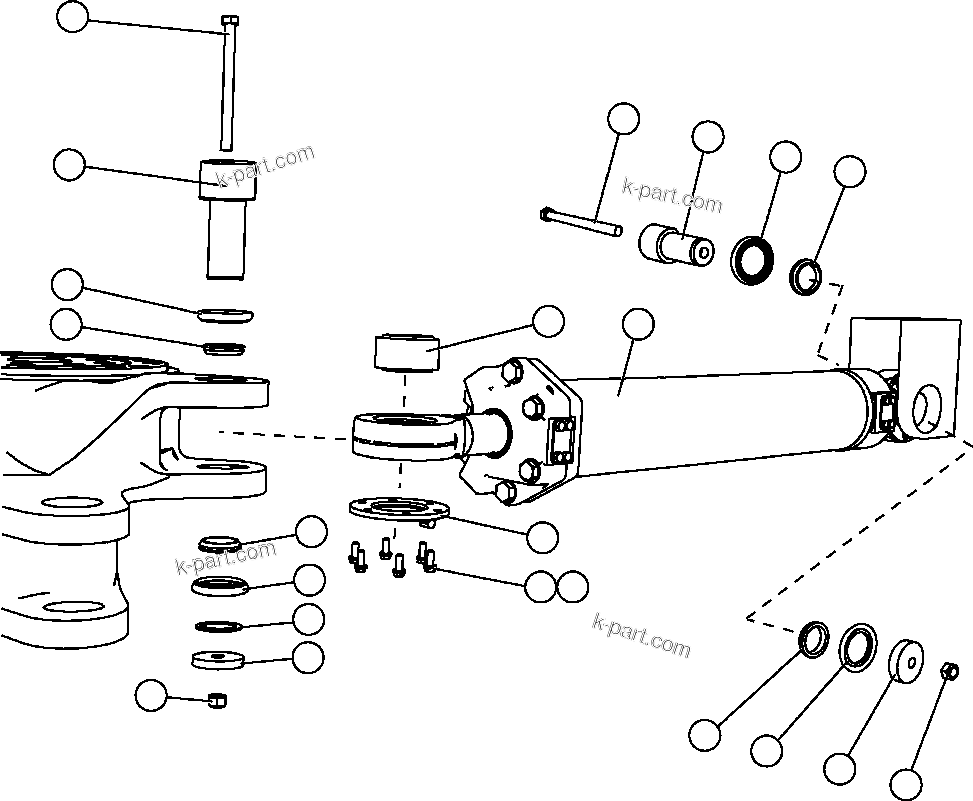 k-part.com
k-part.com
k-part.com
k-part.com