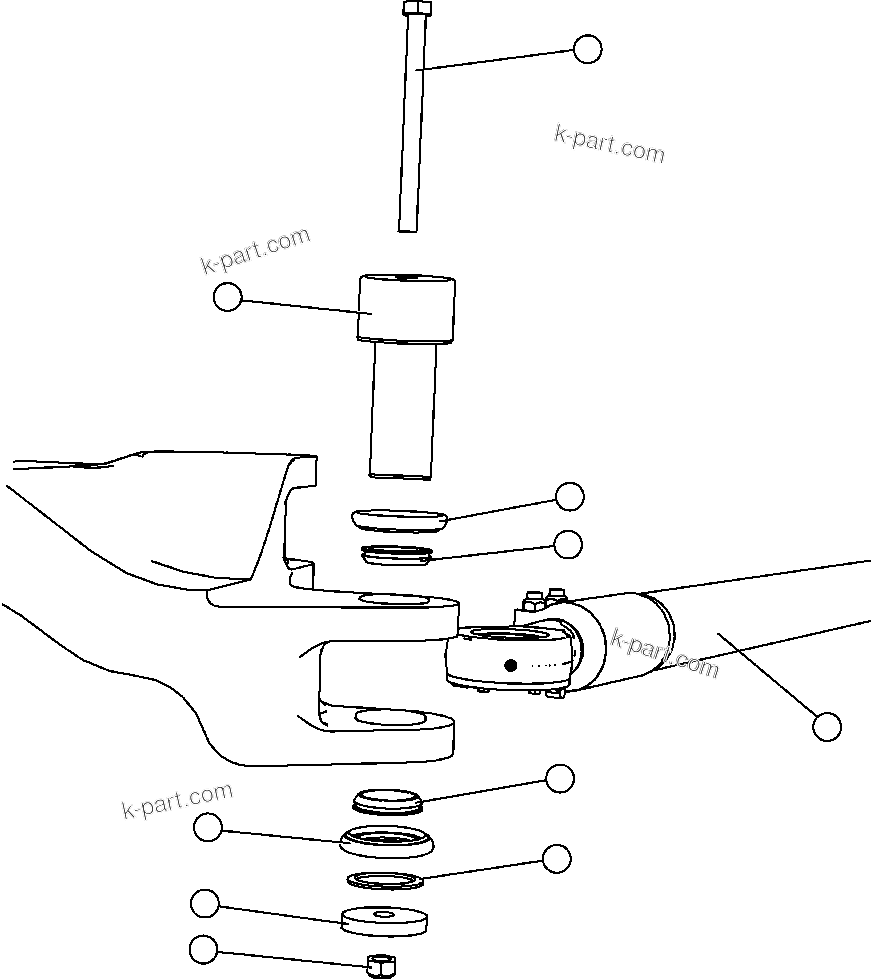 k-part.com

k-part.com

k-part.com

k-part.com