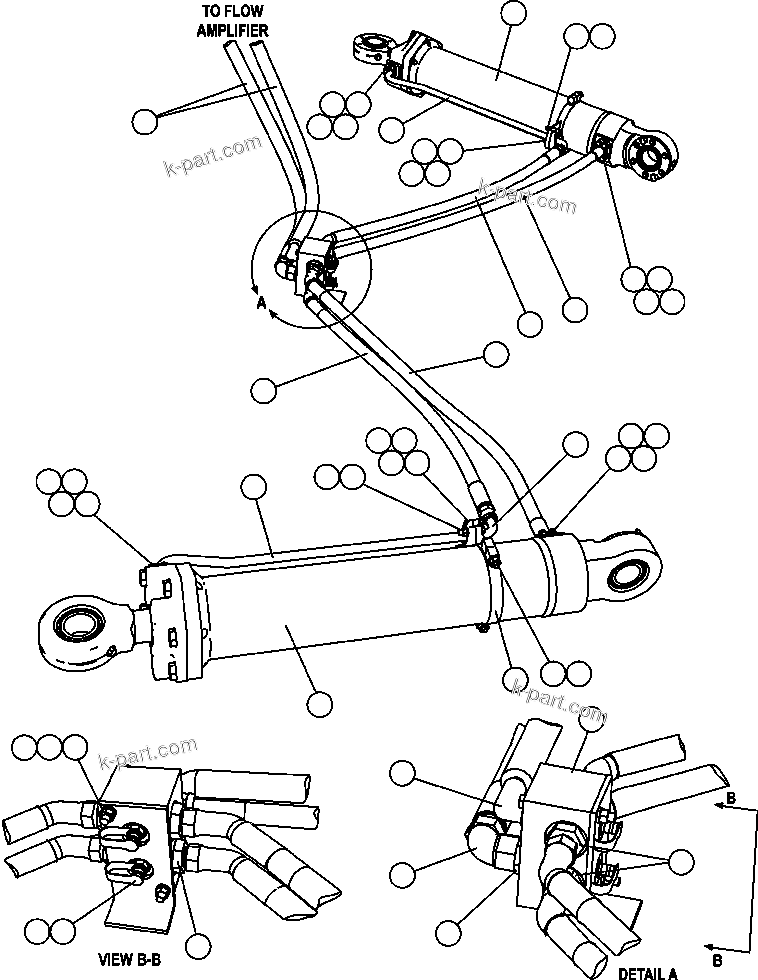 TO FLOW AMPLIFIER

k-part.com

k-part.com

A

k-part.com

k-part.com

B

B

VIEW B-B

DETAIL A