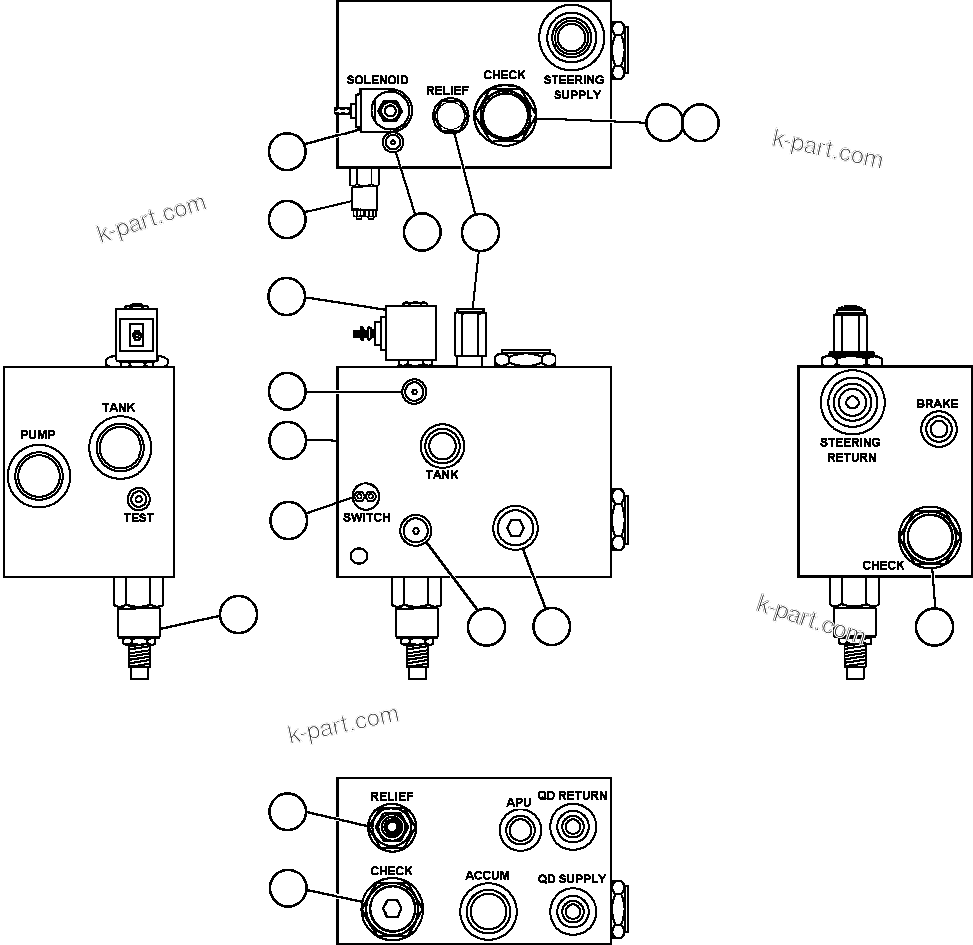 SOLENOID
RELIEF
CHECK
STEERING SUPPLY

k-part.com

k-part.com

PUMP
TANK
TEST

TANK
SWITCH

STEERING RETURN
BRAKE
CHECK

k-part.com

k-part.com

RELIEF
APU
QD RETURN
CHECK
ACCUM
QD SUPPLY