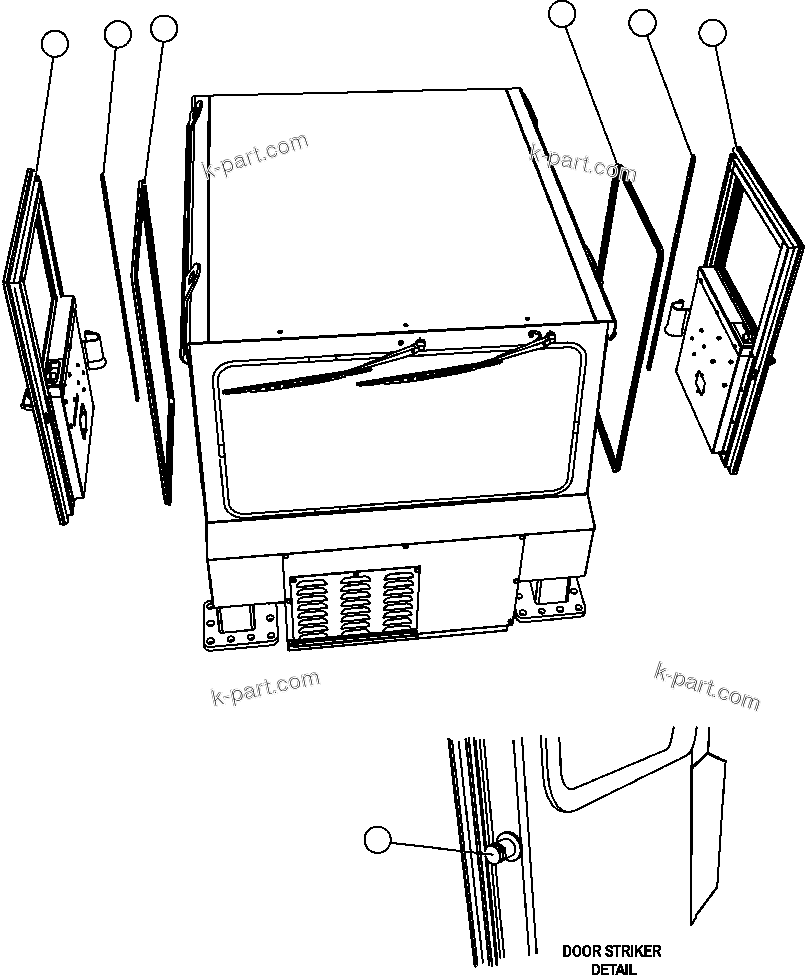 k-part.com
k-part.com
k-part.com
k-part.com
DOOR STRIKER DETAIL