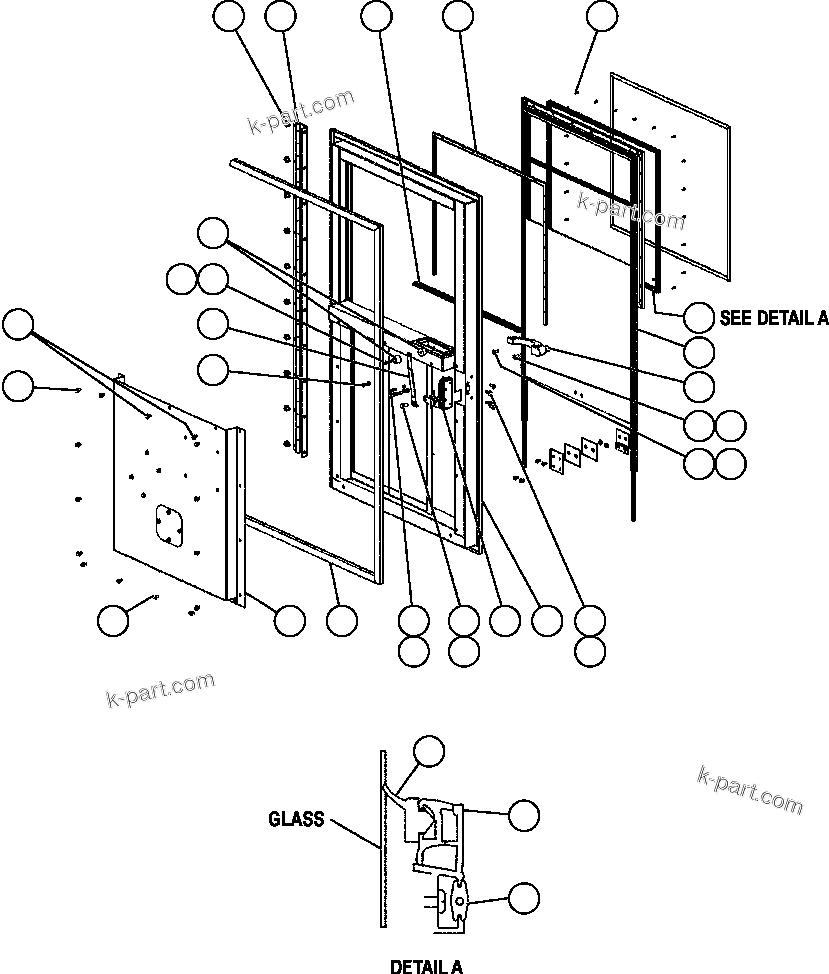 k-part.com

k-part.com

SEE DETAIL A

k-part.com

k-part.com

GLASS

DETAIL A