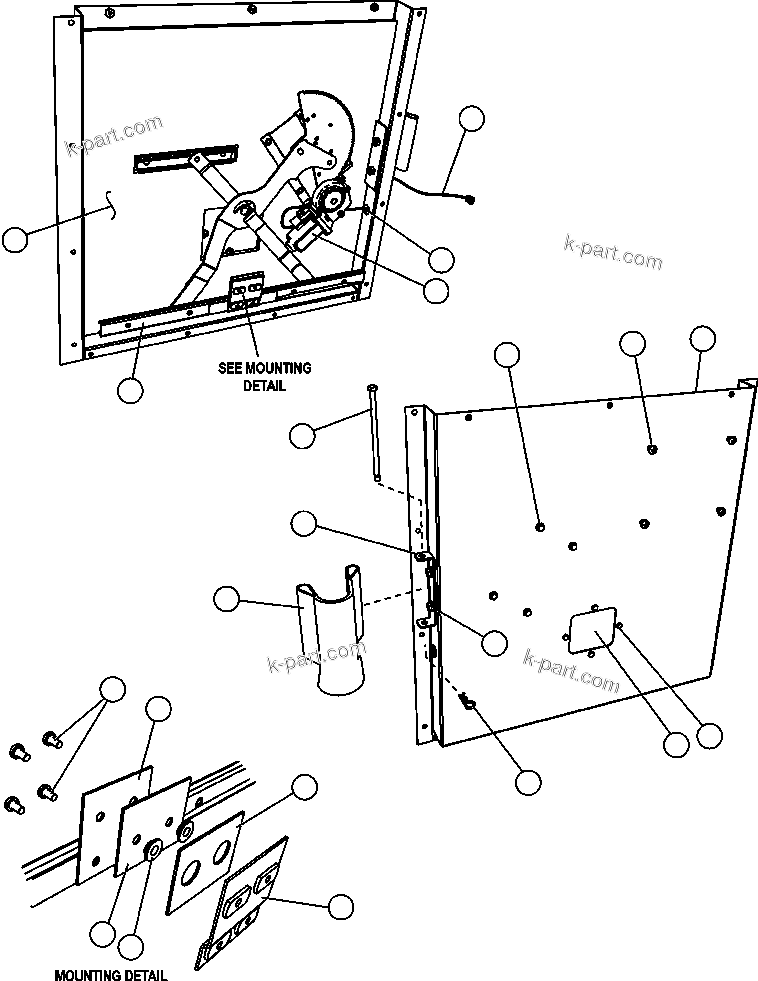 k-part.com

k-part.com

SEE MOUNTING DETAIL

k-part.com

k-part.com

MOUNTING DETAIL