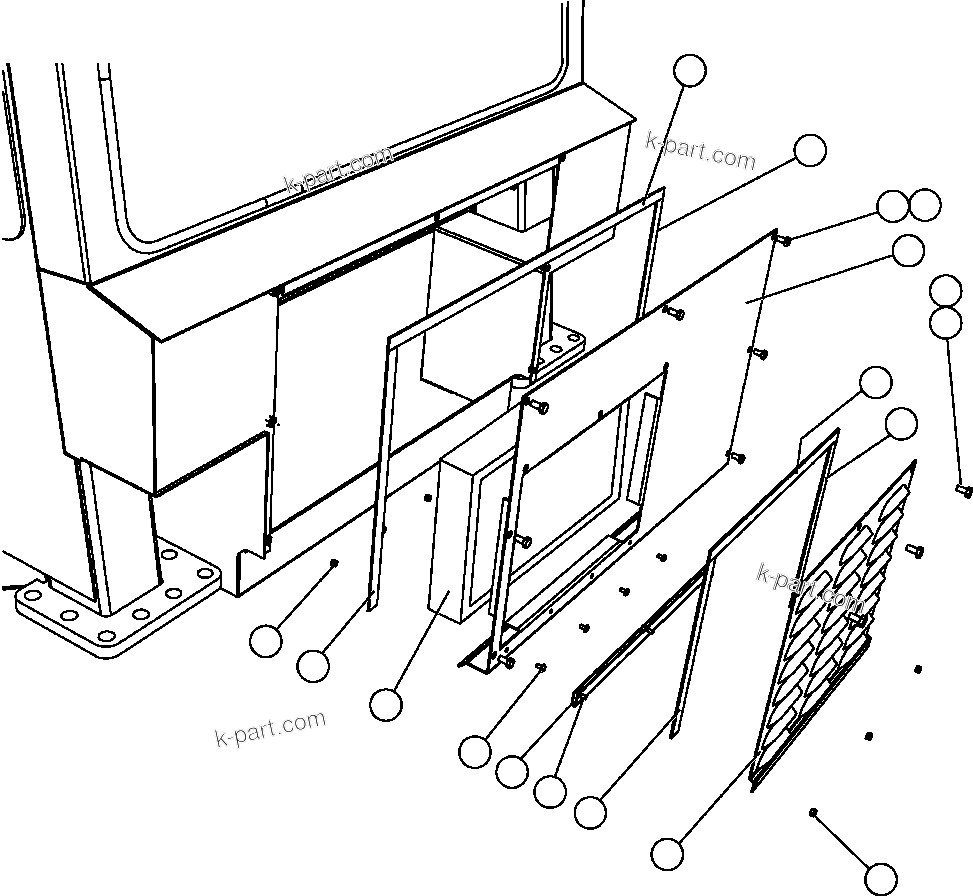 k-part.com

k-part.com

k-part.com

k-part.com