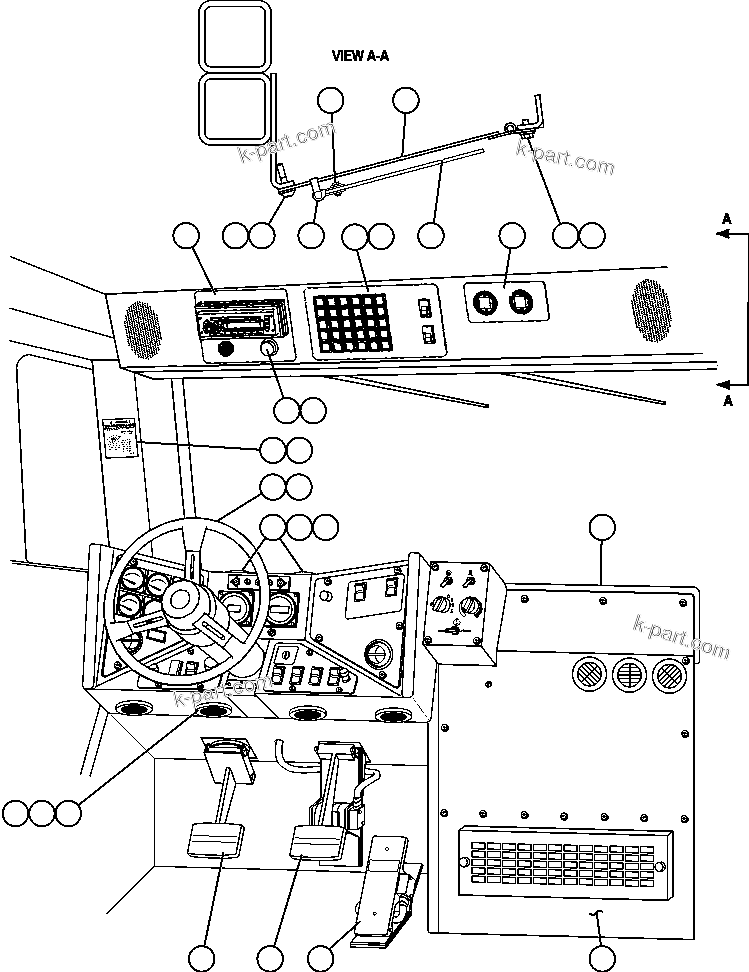 VIEW A-A

k-part.com

k-part.com

A

A

k-part.com

k-part.com