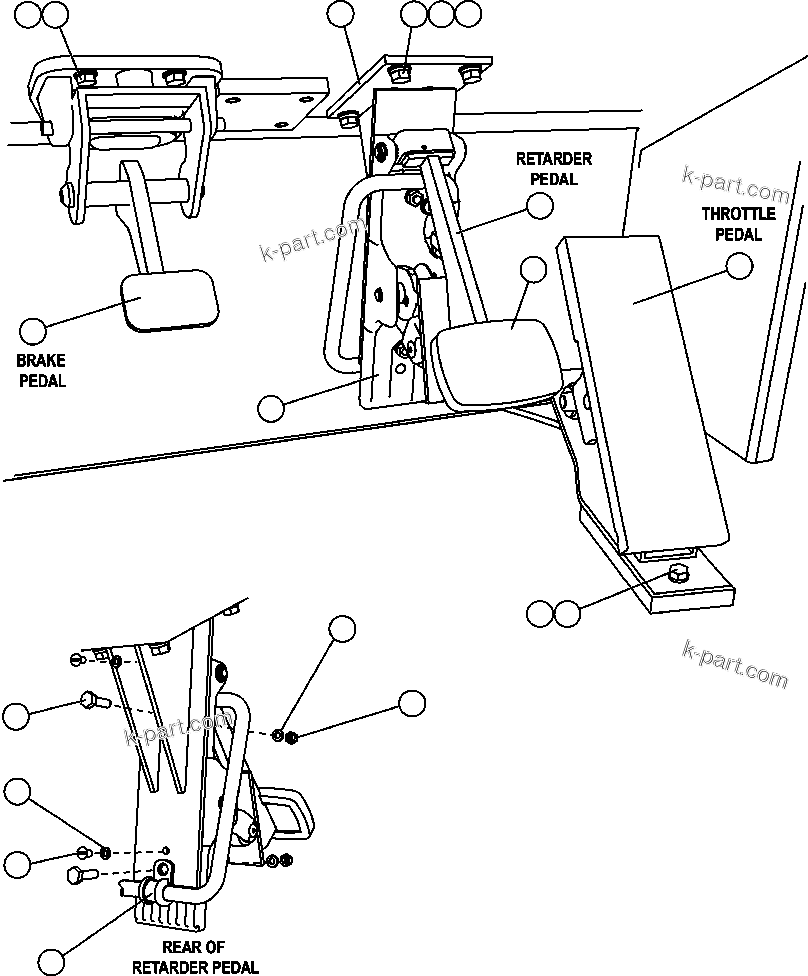 RETARDER PEDAL

k-part.com

THROTTLE PEDAL

k-part.com

BRAKE PEDAL

k-part.com

k-part.com

REAR OF RETARDER PEDAL