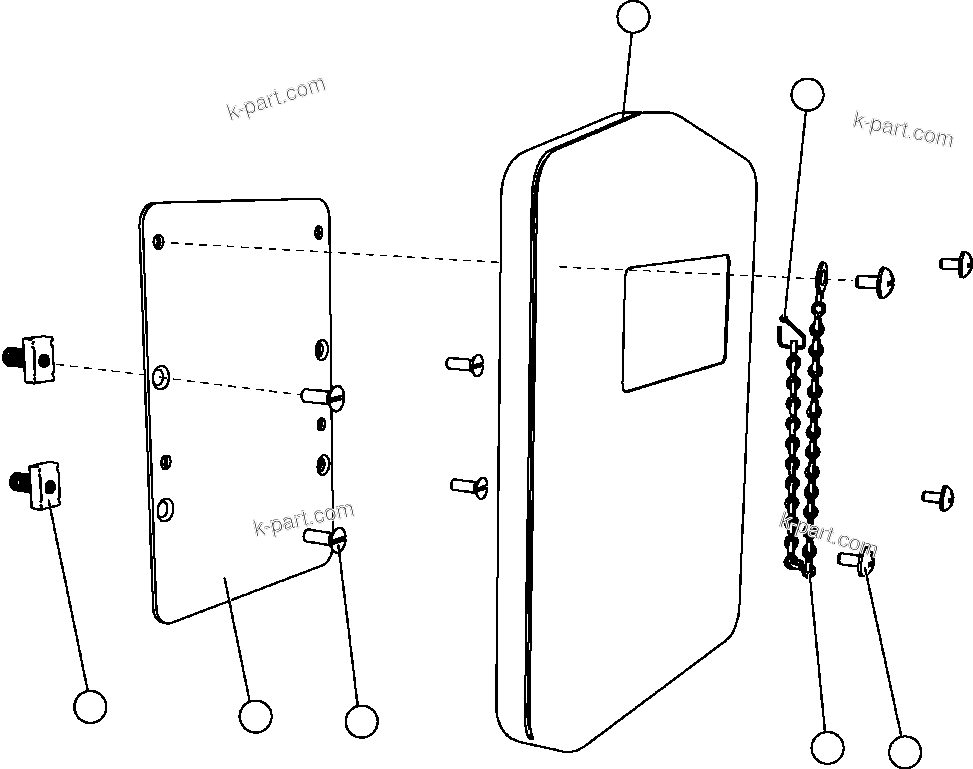 k-part.com

k-part.com

k-part.com

k-part.com