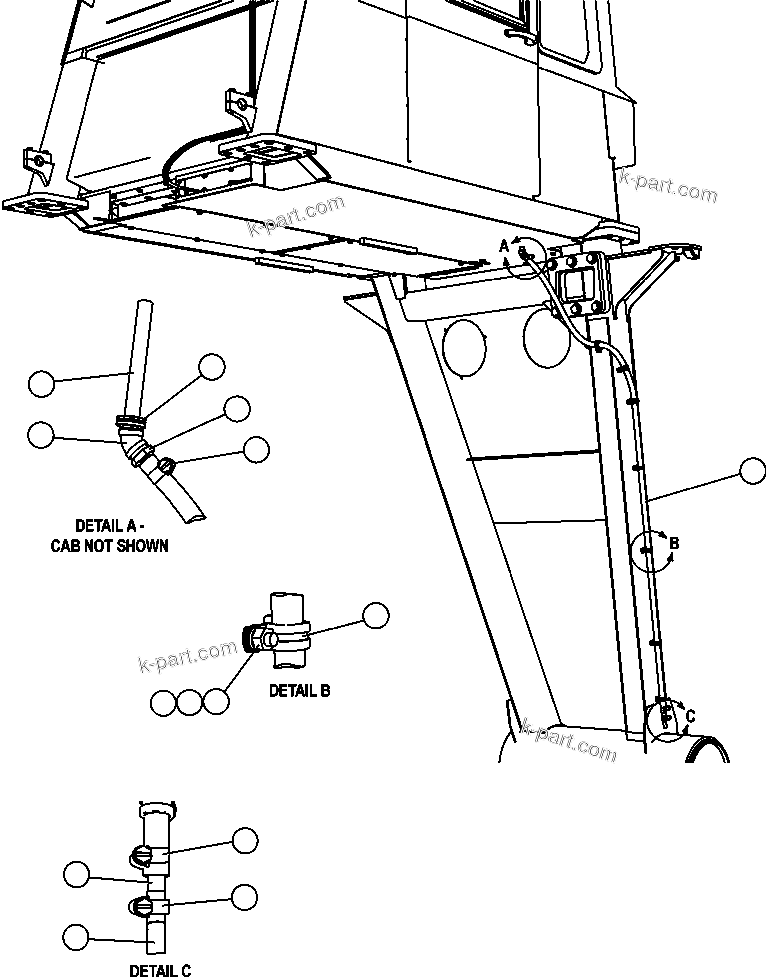 k-part.com
k-part.com
A
DETAIL A -
CAB NOT SHOWN
B
k-part.com
DETAIL B
C
k-part.com
DETAIL C