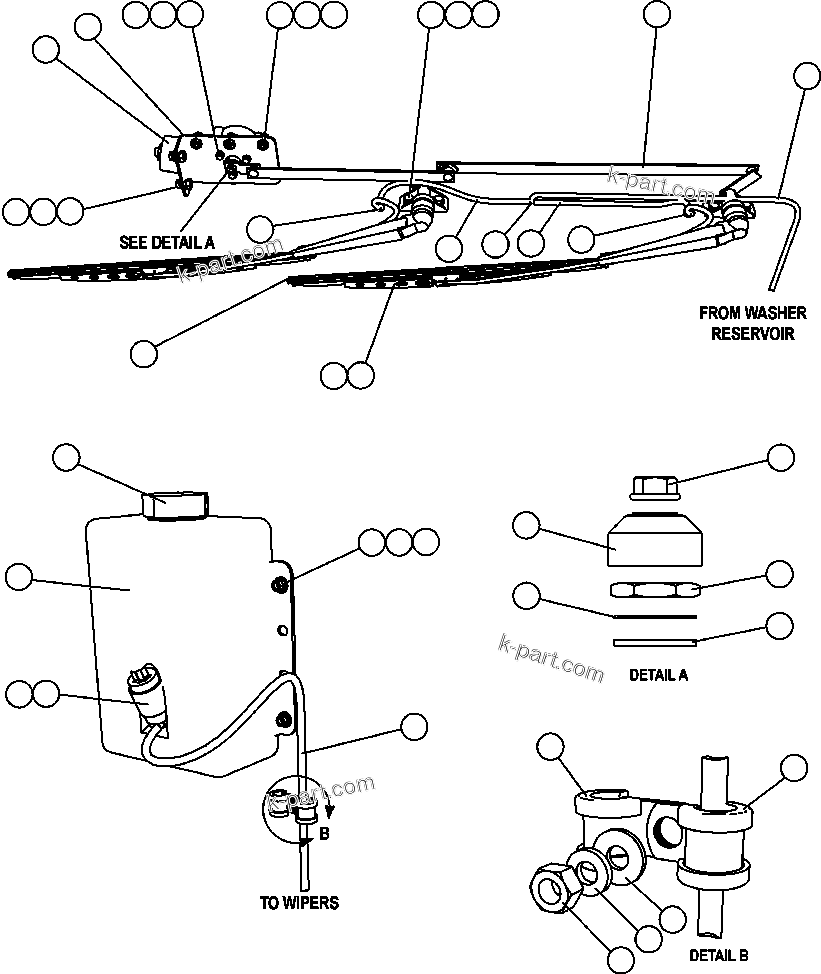 k-part.com

SEE DETAIL A

k-part.com

FROM WASHER RESERVOIR

k-part.com

DETAIL A

k-part.com

B

TO WIPERS

DETAIL B