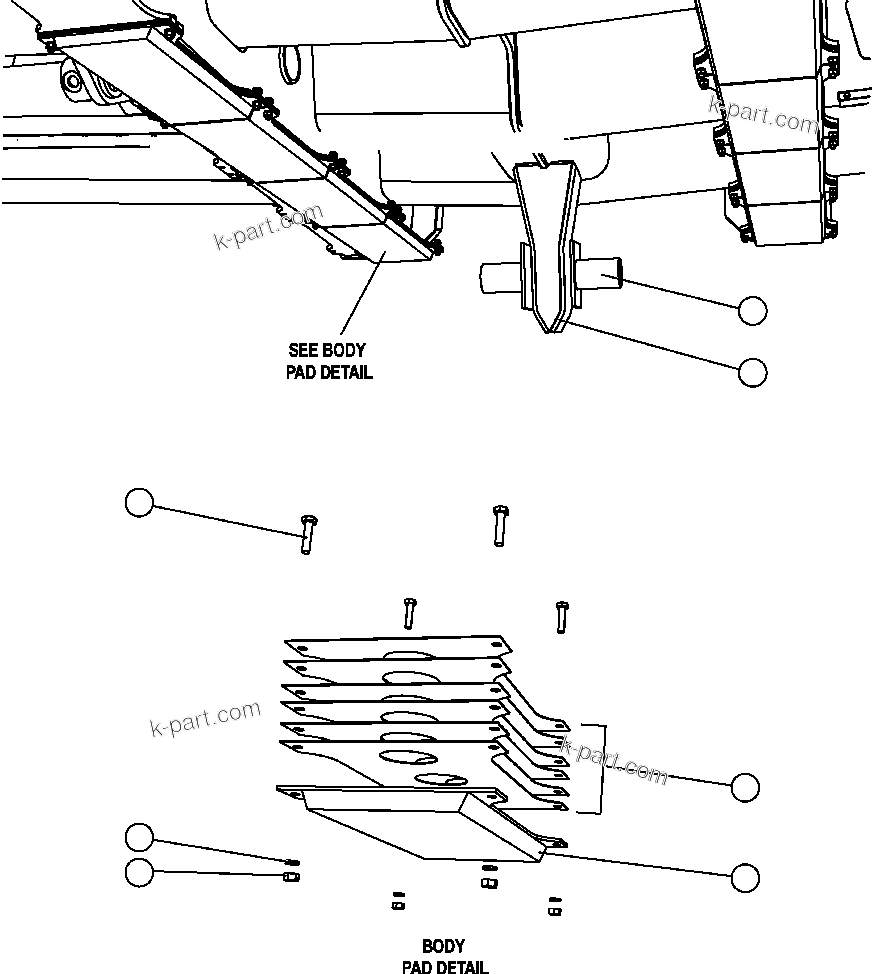 k-part.com

k-part.com

SEE BODY PAD DETAIL

k-part.com

k-part.com

BODY PAD DETAIL