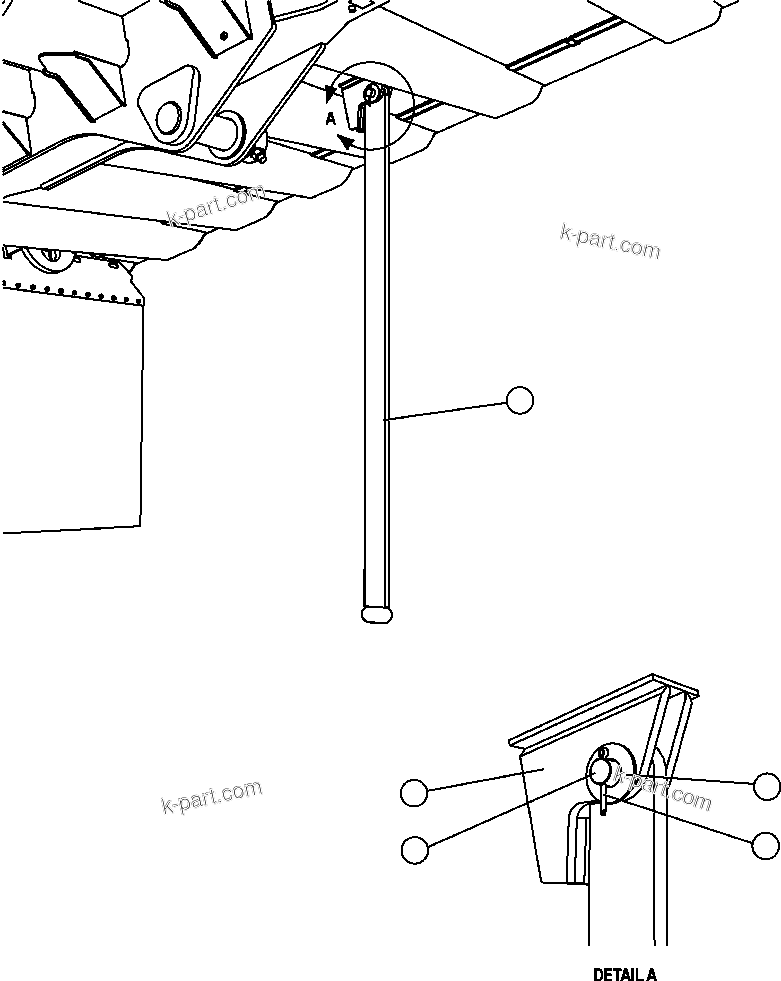 A

k-part.com

k-part.com

k-part.com

k-part.com

DETAIL A