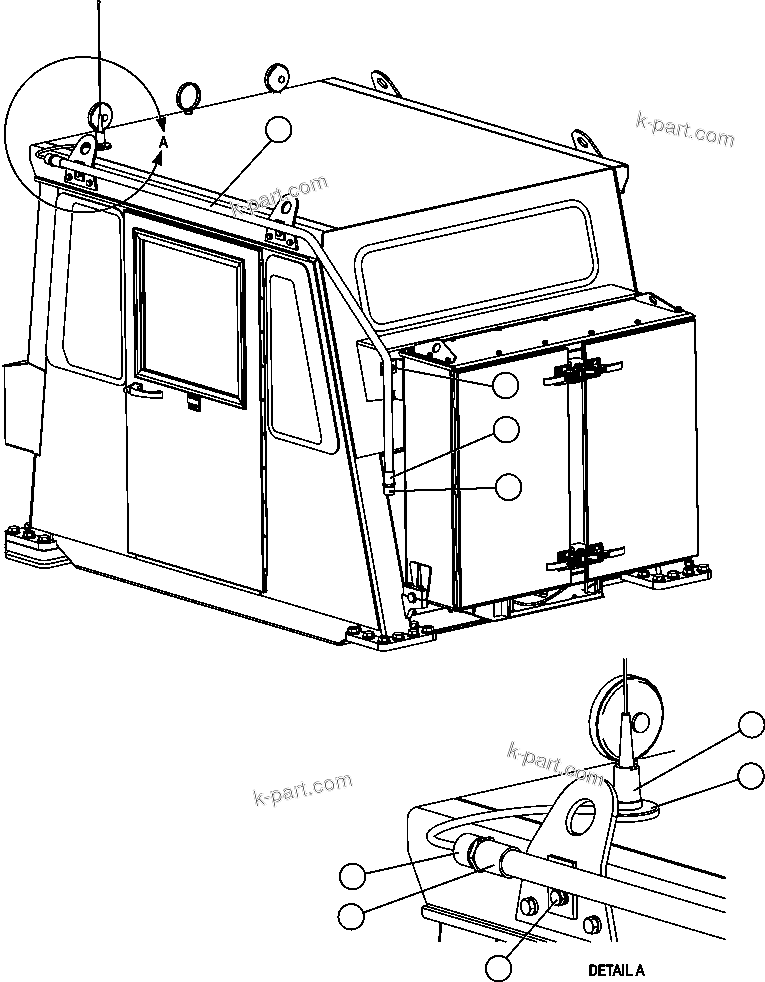 A

k-part.com

k-part.com

k-part.com

k-part.com

DETAIL A