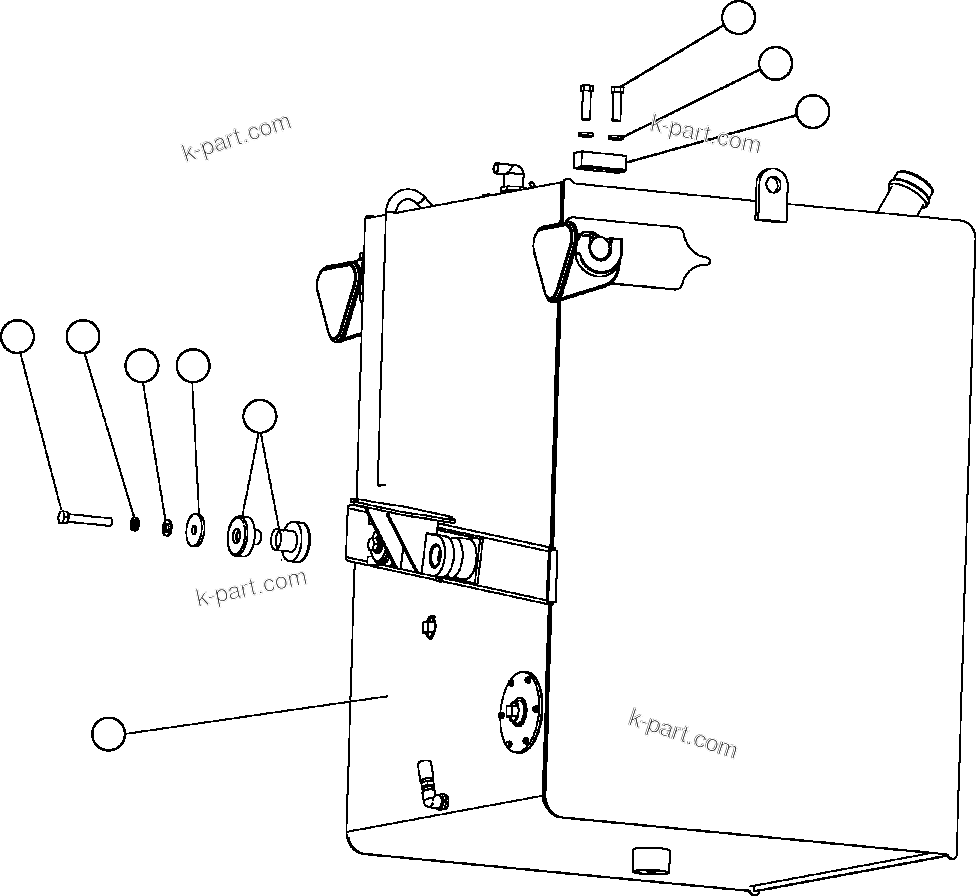 k-part.com

k-part.com

k-part.com

k-part.com