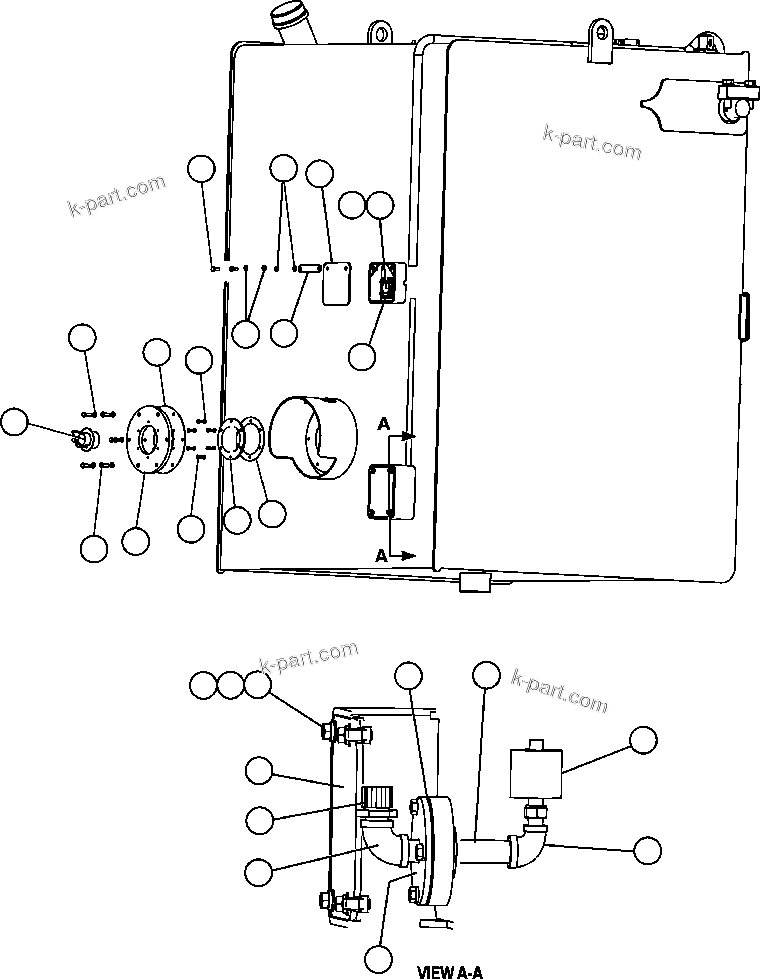 k-part.com

k-part.com

A

A

k-part.com

k-part.com

VIEW A-A