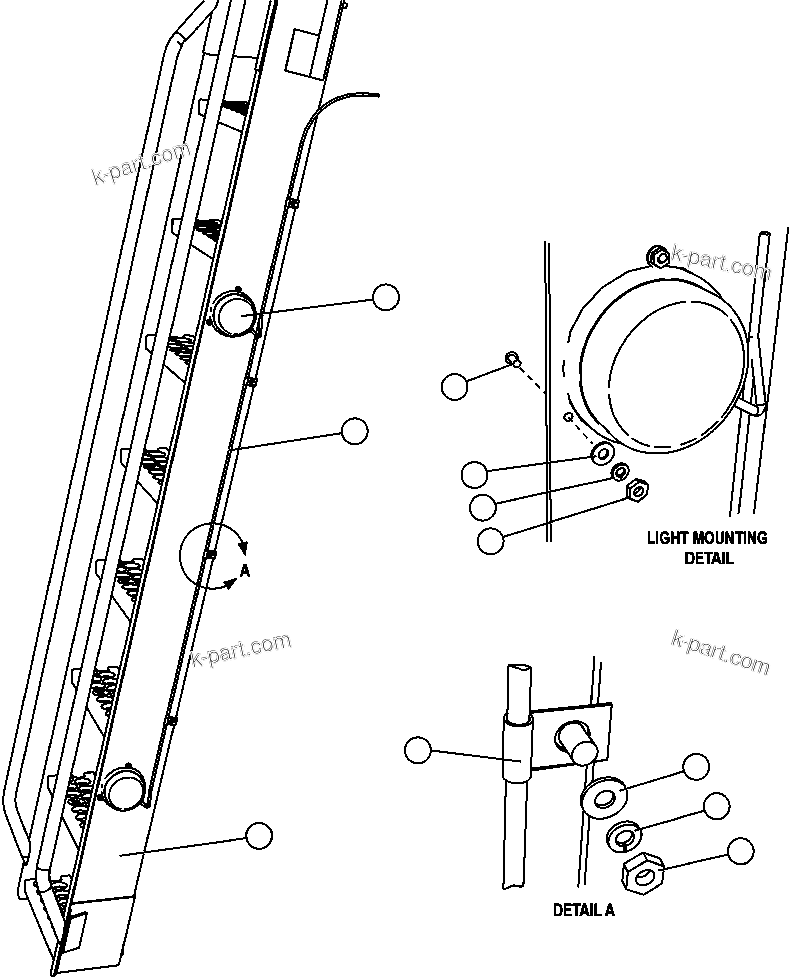 k-part.com

k-part.com

A

LIGHT MOUNTING DETAIL

k-part.com

k-part.com

DETAIL A