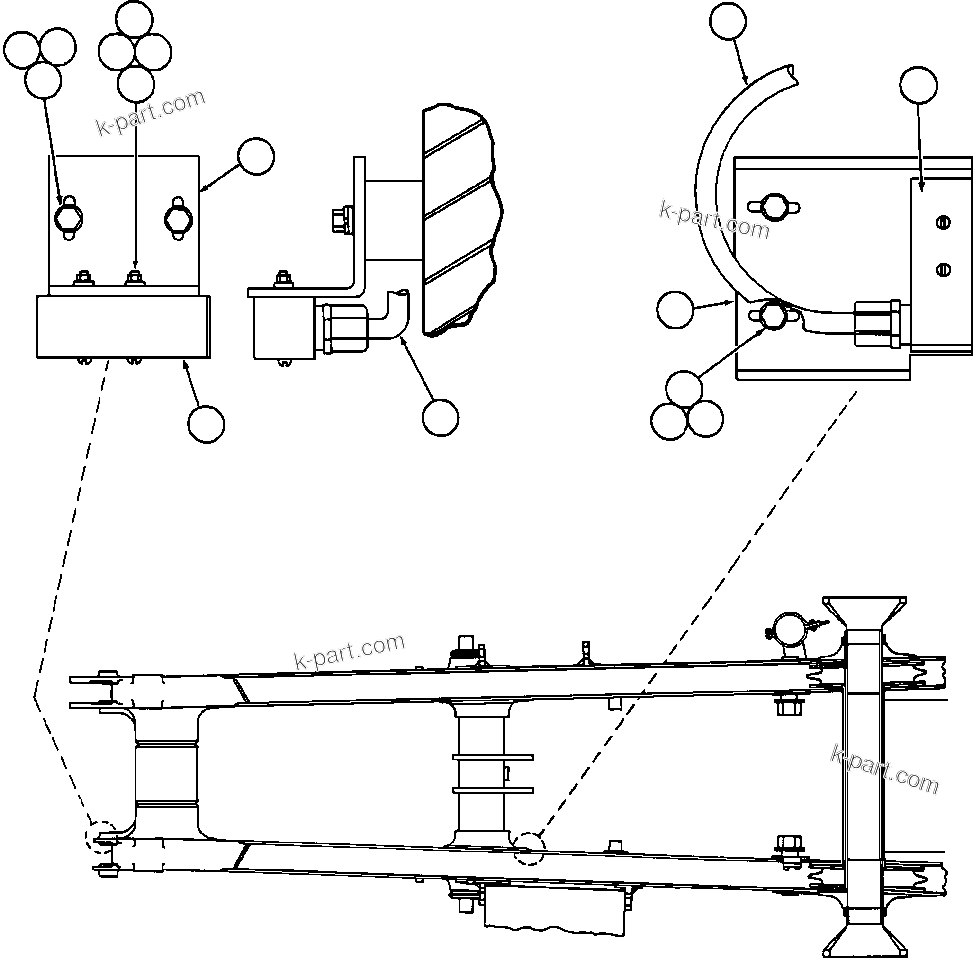 k-part.com
k-part.com
k-part.com
k-part.com