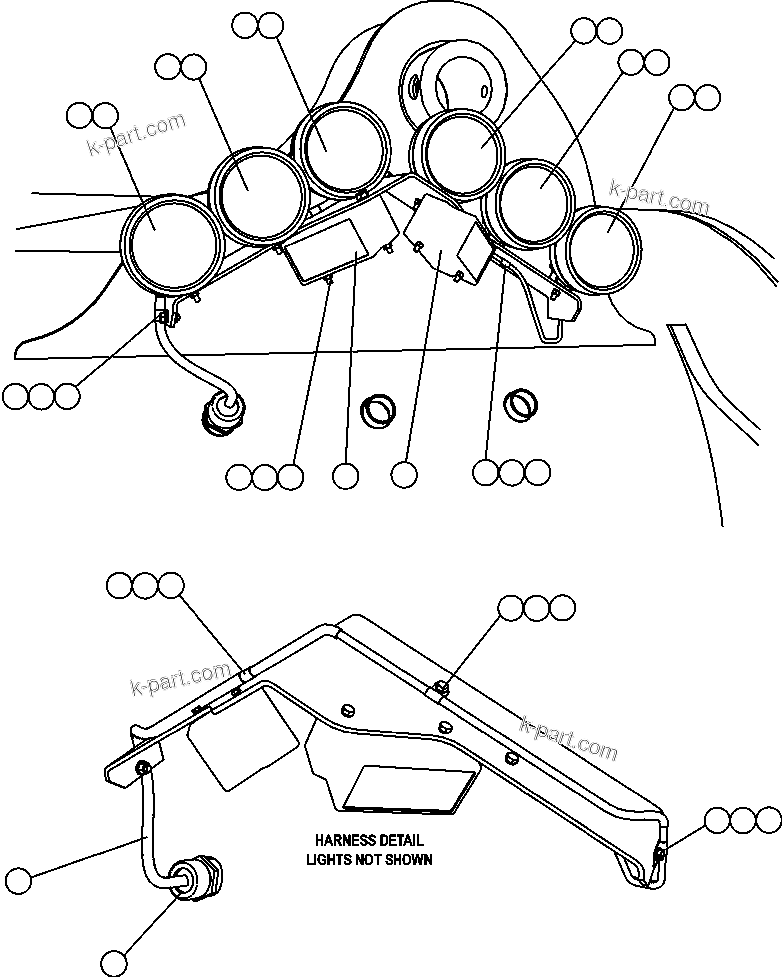 k-part.com

k-part.com

k-part.com

k-part.com

HARNESS DETAIL
LIGHTS NOT SHOWN