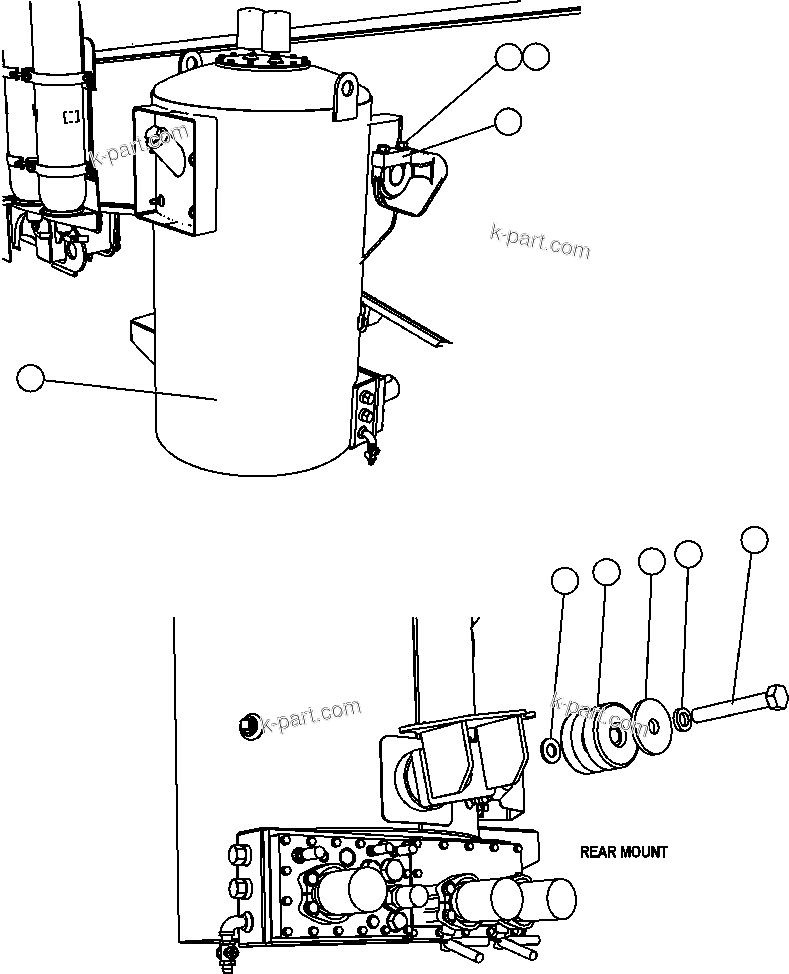 k-part.com

k-part.com

k-part.com

k-part.com

REAR MOUNT