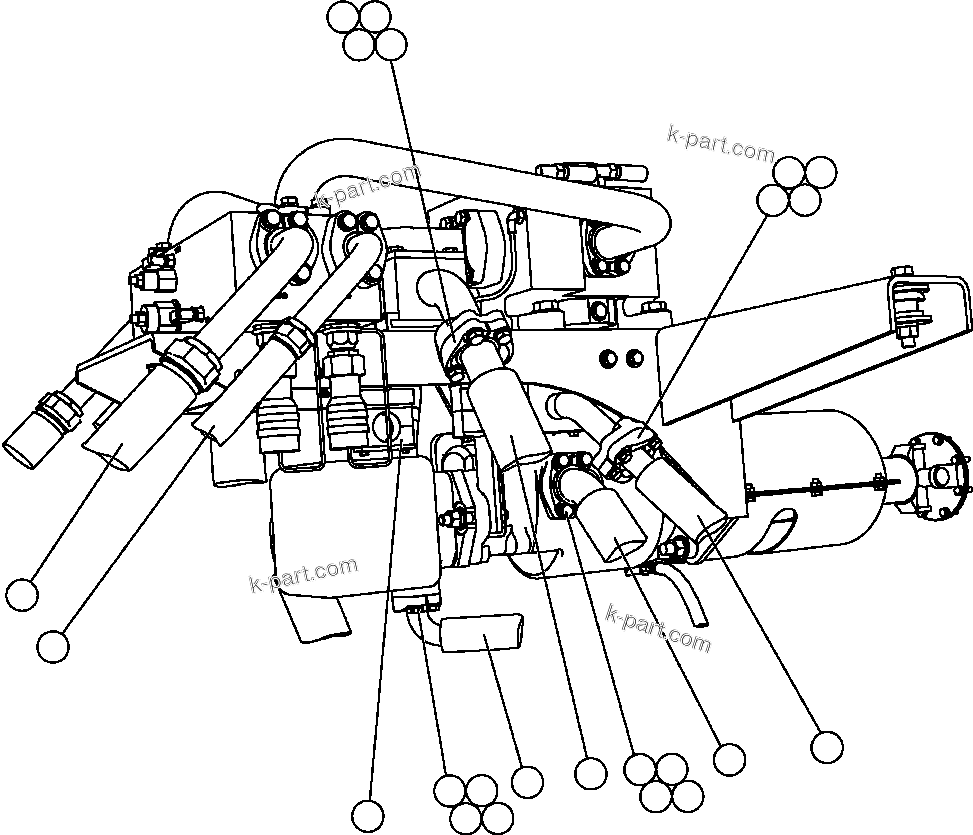 k-part.com
k-part.com
k-part.com
k-part.com