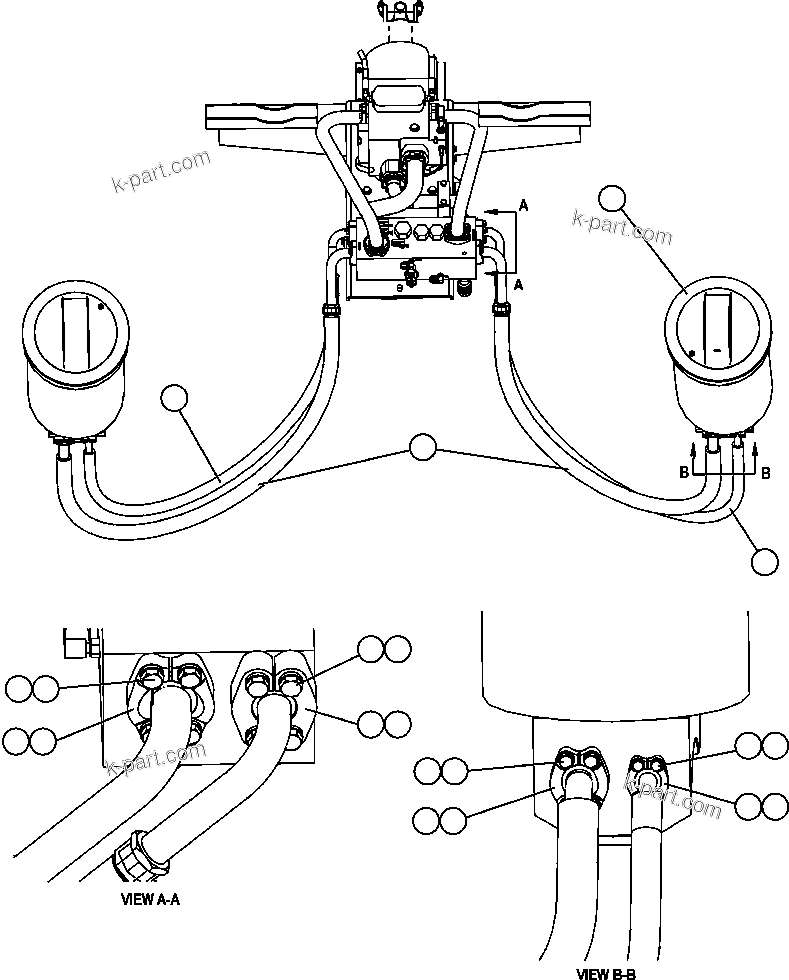 k-part.com
k-part.com
A
A
B
B
k-part.com
k-part.com
VIEW A-A
VIEW B-B