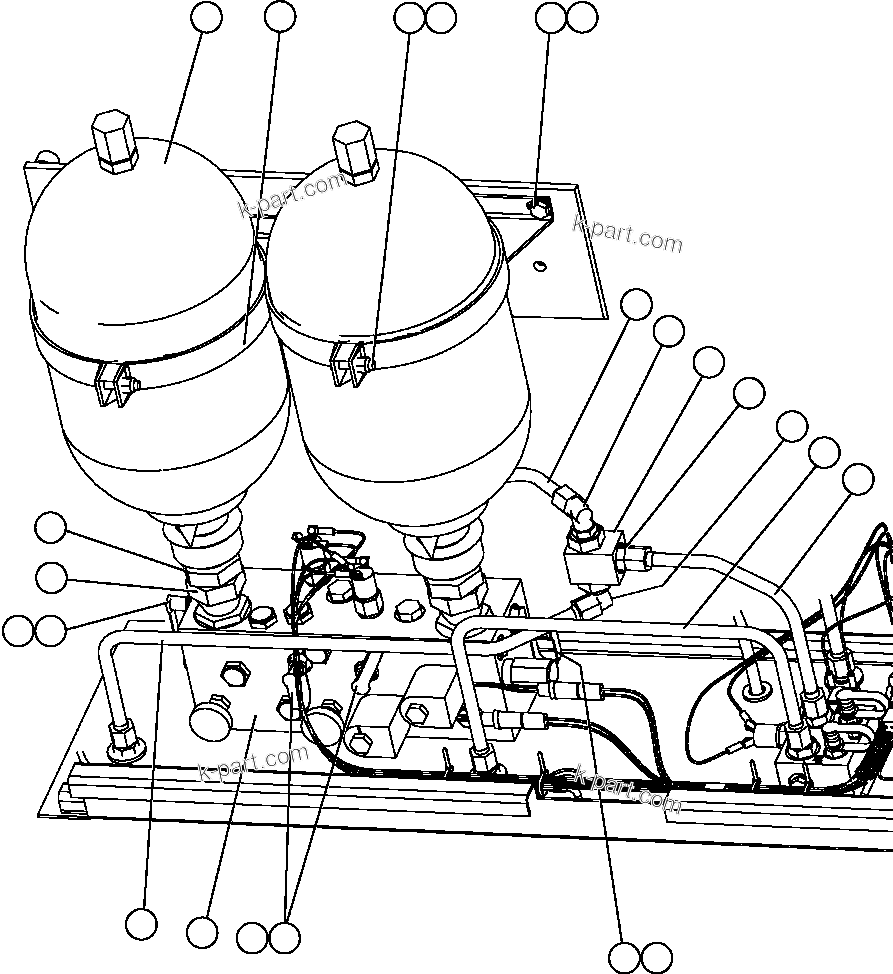 k-part.com
k-part.com
k-part.com
k-part.com