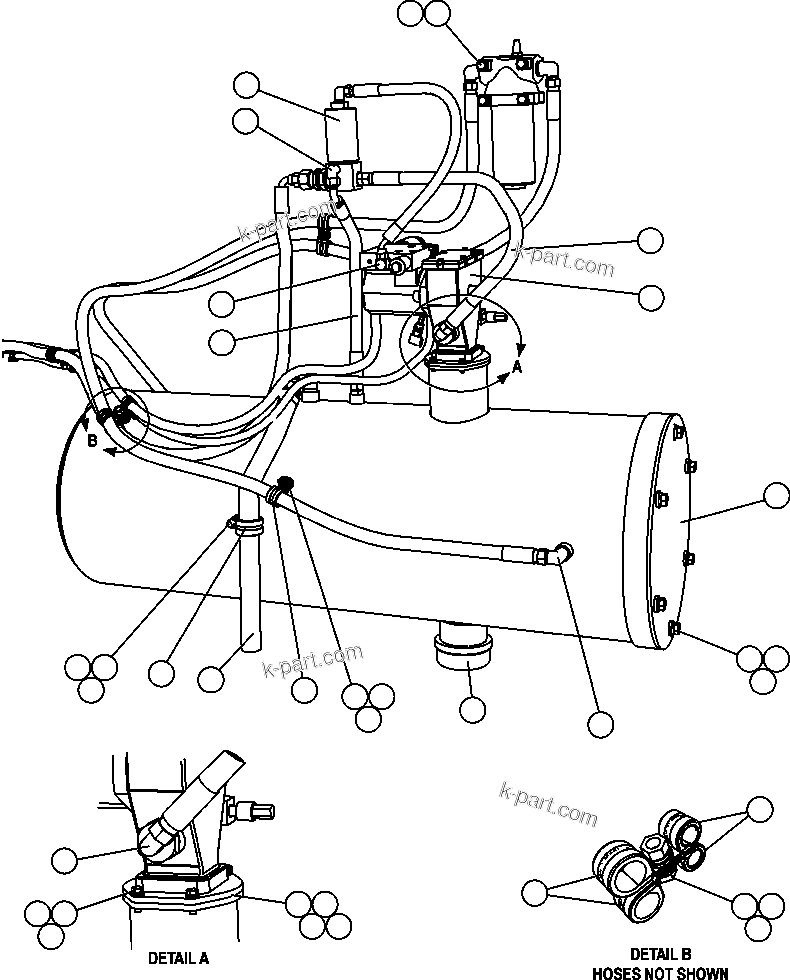 k-part.com
k-part.com
A
B
k-part.com
k-part.com
DETAIL A
DETAIL B
HOSES NOT SHOWN