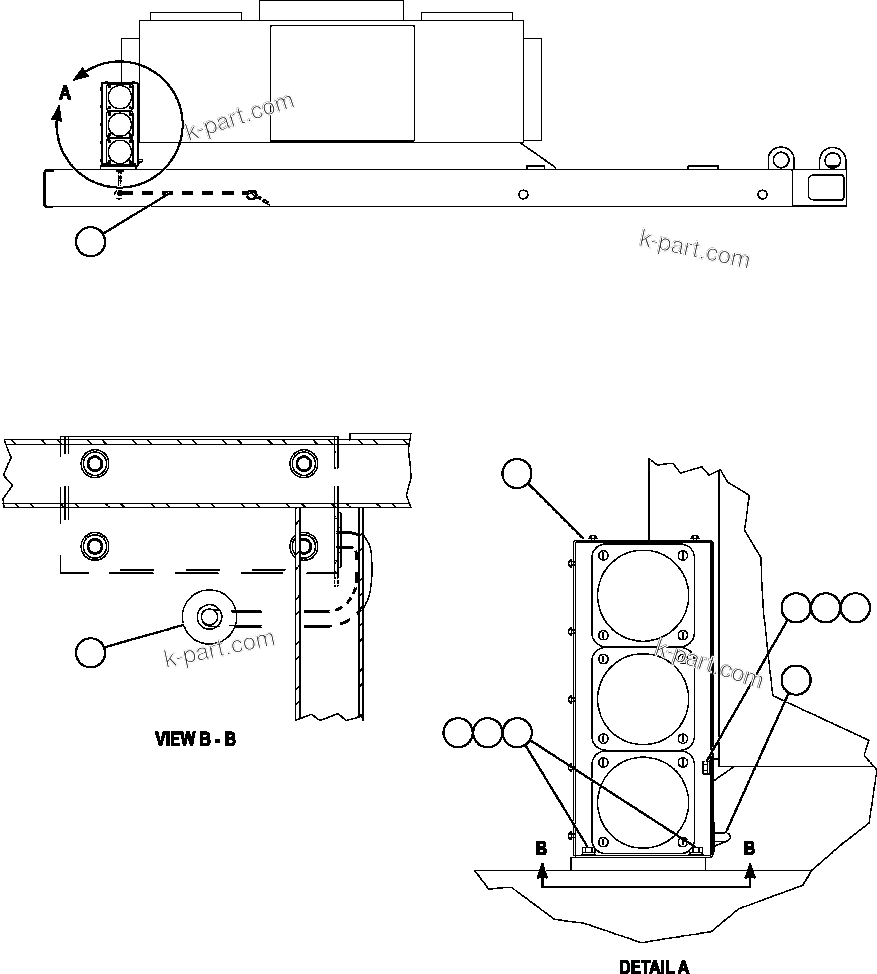 A

k-part.com

k-part.com

k-part.com

k-part.com

VIEW B - B

B

B

DETAIL A