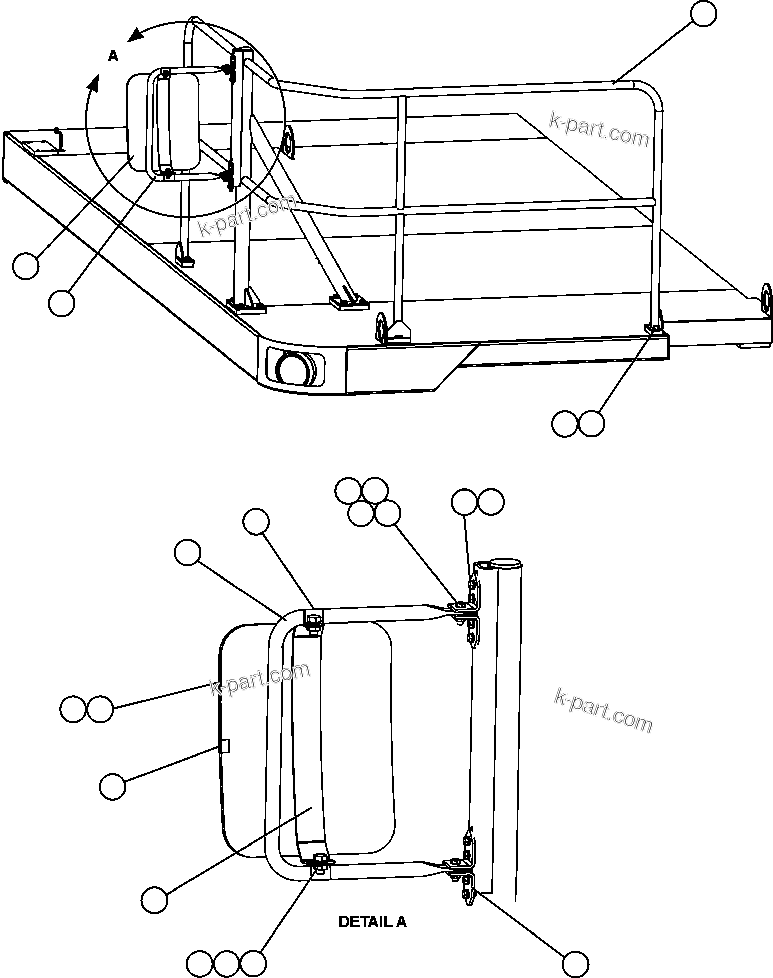 A

k-part.com

k-part.com

k-part.com

k-part.com

DETAIL A