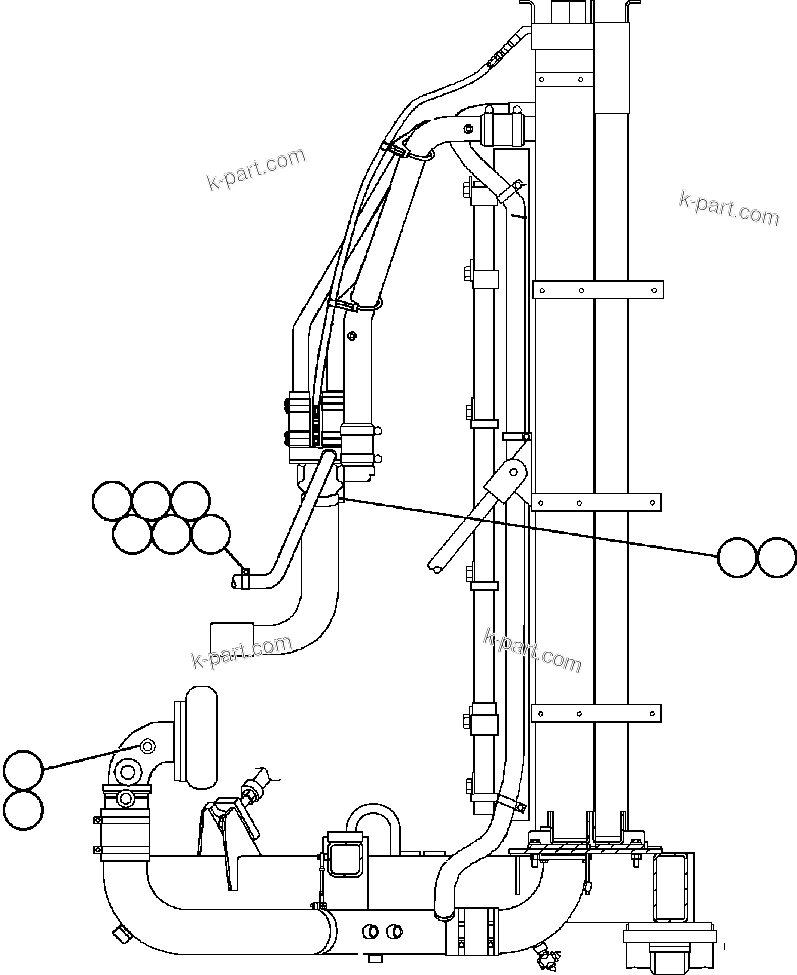 k-part.com

k-part.com

k-part.com

k-part.com