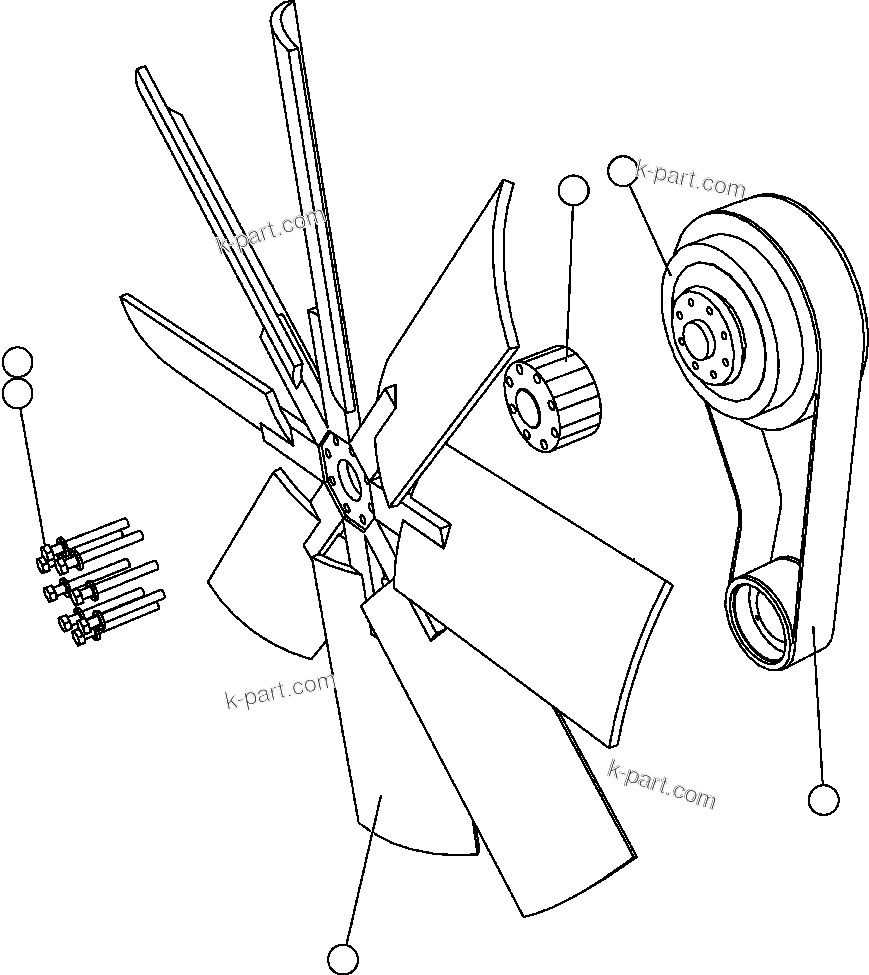 k-part.com

k-part.com

k-part.com

k-part.com