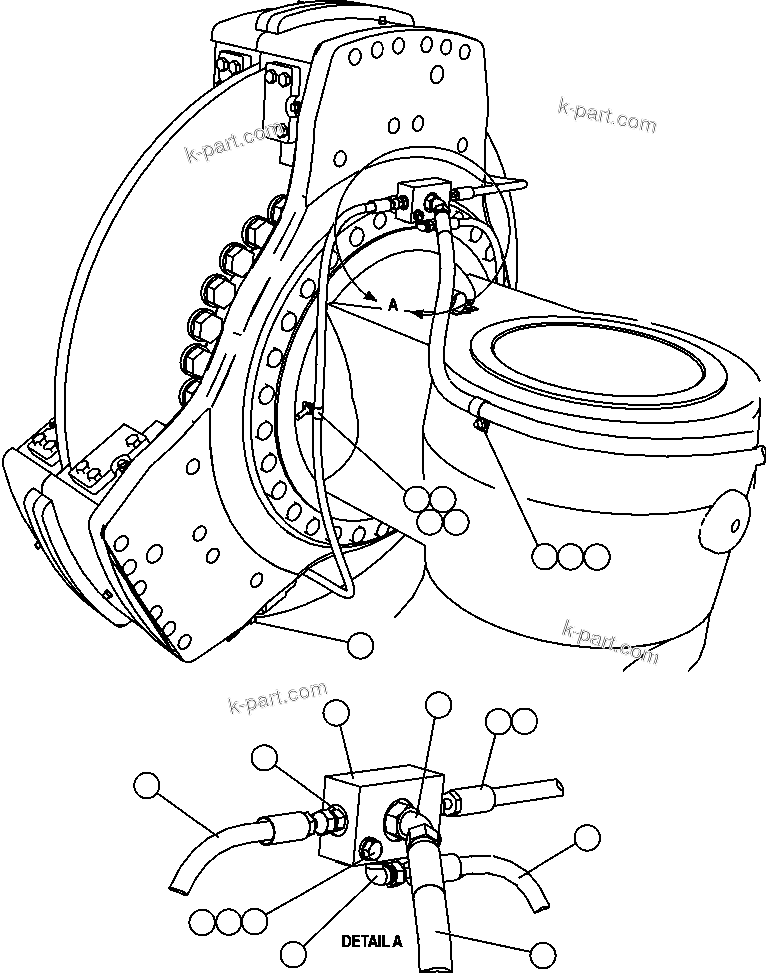 k-part.com
k-part.com
A
k-part.com
k-part.com
DETAIL A